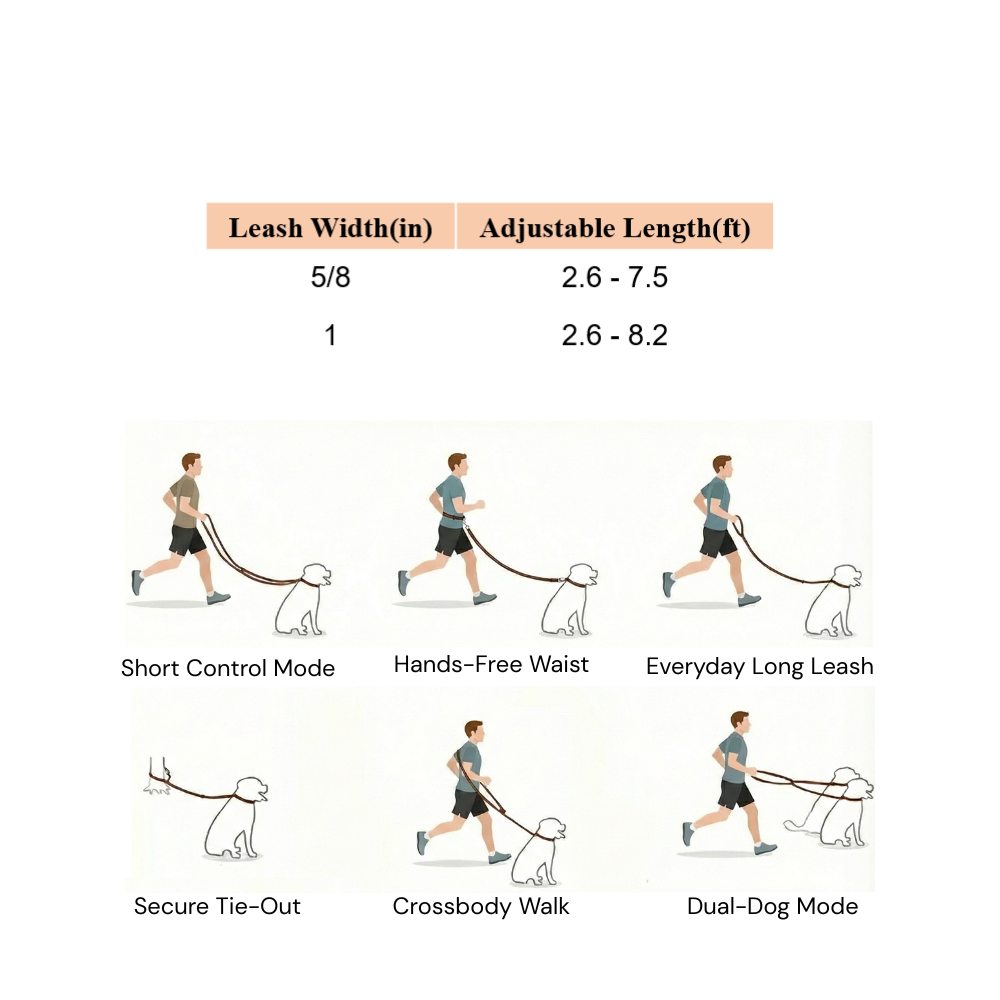 | Leash Width(in) | Adjustable Length(ft) |
|---|---|
| 5/8 | 2.6 - 7.5 |
| 1 | 2.6 - 8.2 |

Short Control Mode

Hands-Free Waist

Everyday Long Leash

Secure Tie-Out

Crossbody Walk

Dual-Dog Mode