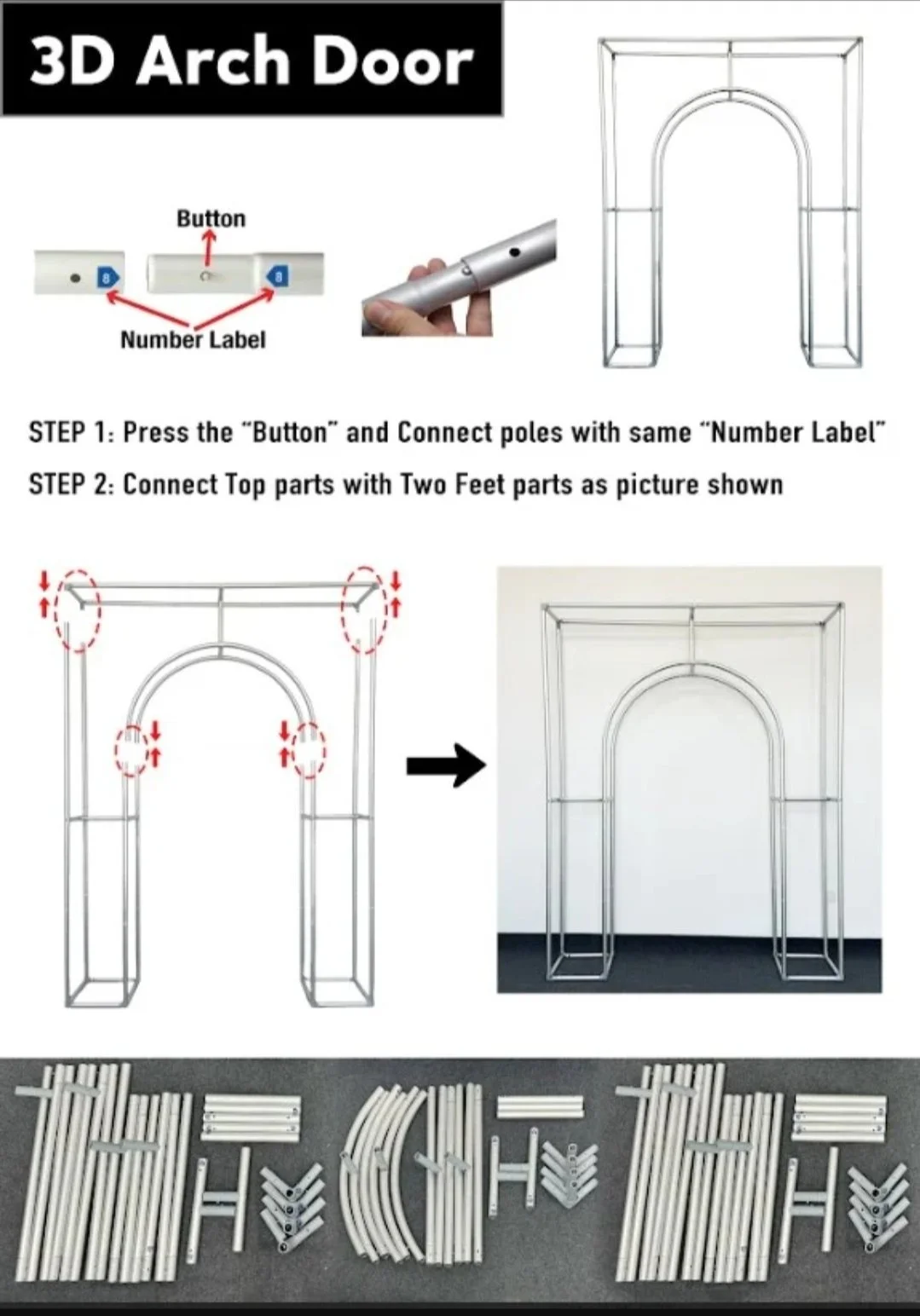 3D Arch Door

Button

8

8

Number Label

STEP 1: Press the "Button" and Connect poles with same "Number Label"

STEP 2: Connect Top parts with Two Feet parts as picture shown