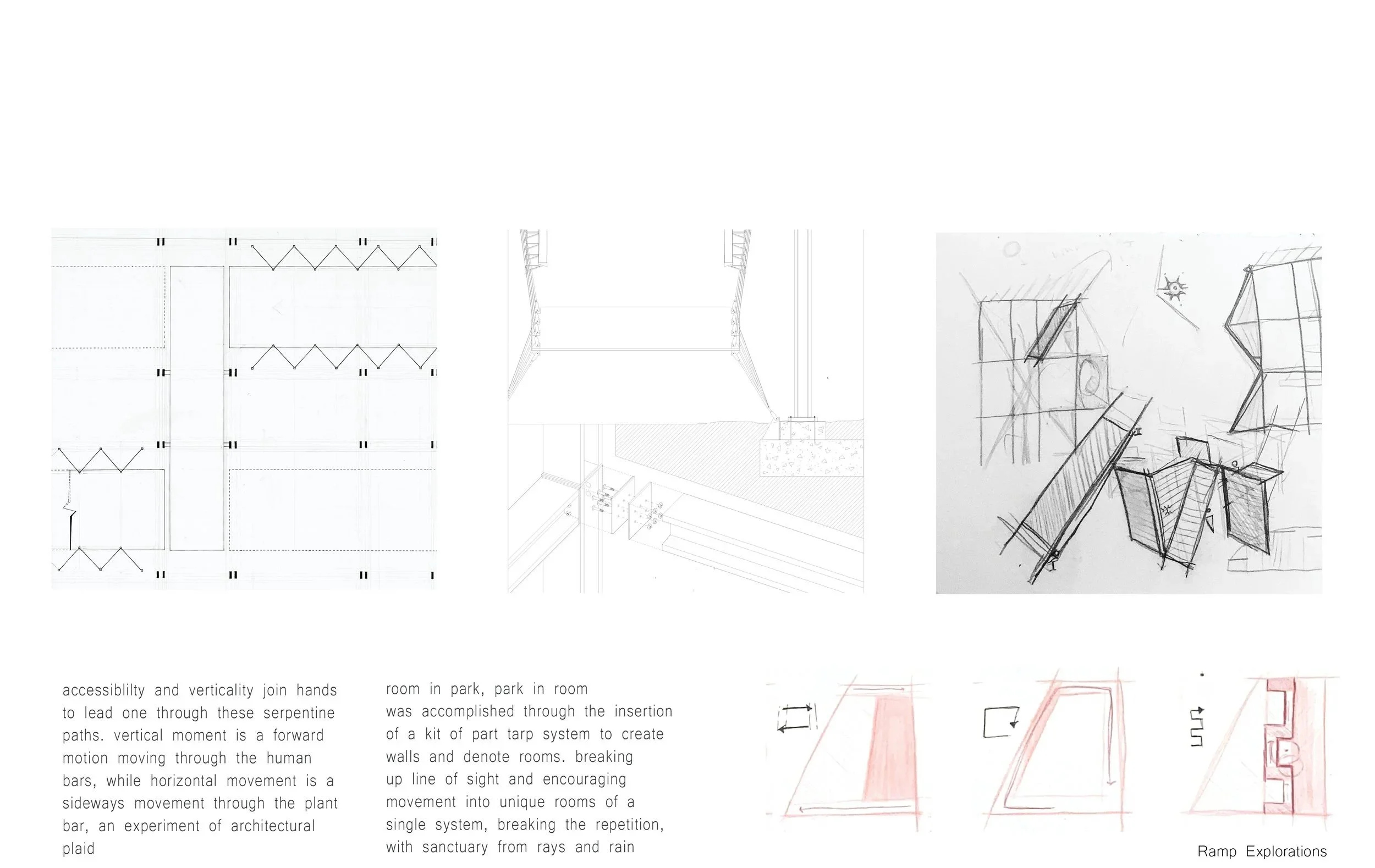 accessiblilty and verticality join hands to lead one through these serpentine paths. vertical moment is a forward motion moving through the human bars, while horizontal movement is a sideways movement through the plant bar, an experiment of architectural plaid

room in park, park in room
was accomplished through the insertion of a kit of part tarp system to create walls and denote rooms. breaking up line of sight and encouraging movement into unique rooms of a single system, breaking the repetition, with sanctuary from rays and rain

Ramp Explorations