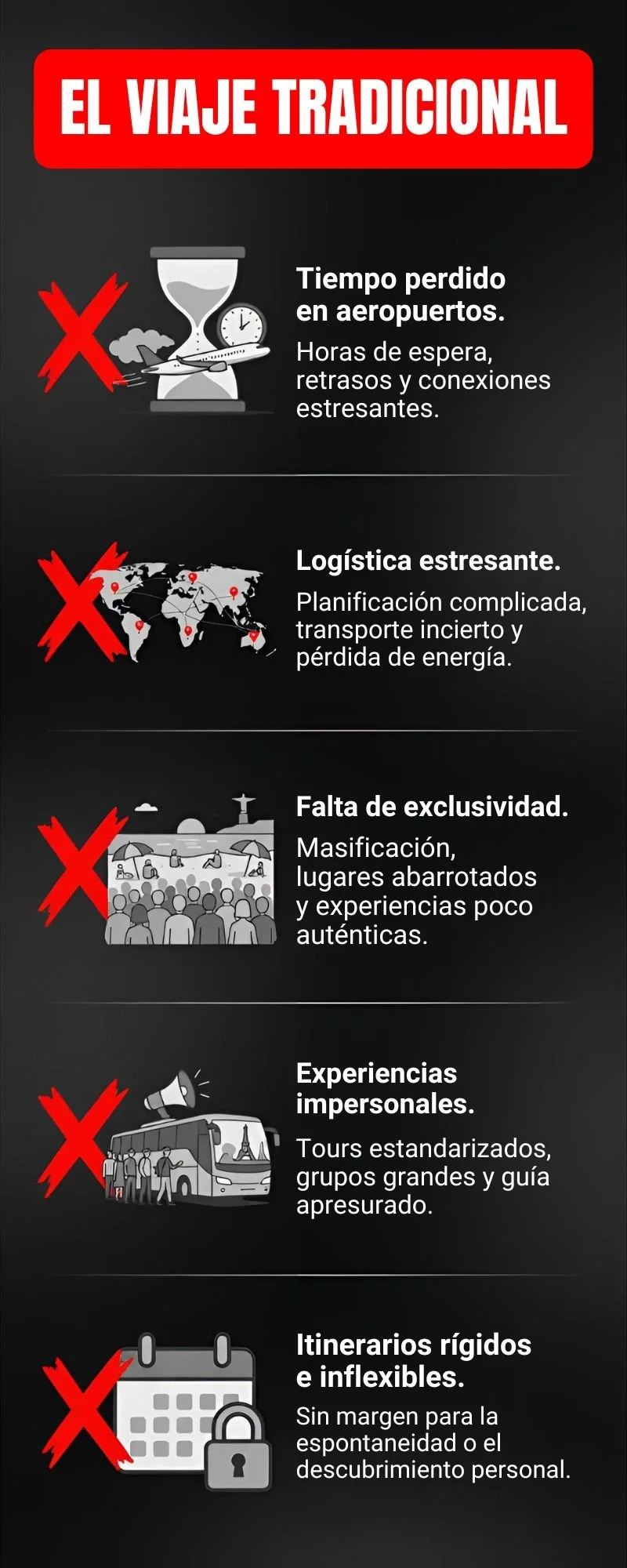 EL VIAJE TRADICIONAL

Tiempo perdido en aeropuertos.
Horas de espera, retrasos y conexiones estresantes.

Logística estresante.
Planificación complicada, transporte incierto y pérdida de energía.

Falta de exclusividad.
Masificación, lugares abarrotados y experiencias poco auténticas.

Experiencias impersonales.
Tours estandarizados, grupos grandes y guía apresurado.

Itinerarios rígidos e inflexibles.
Sin margen para la espontaneidad o el descubrimiento personal.