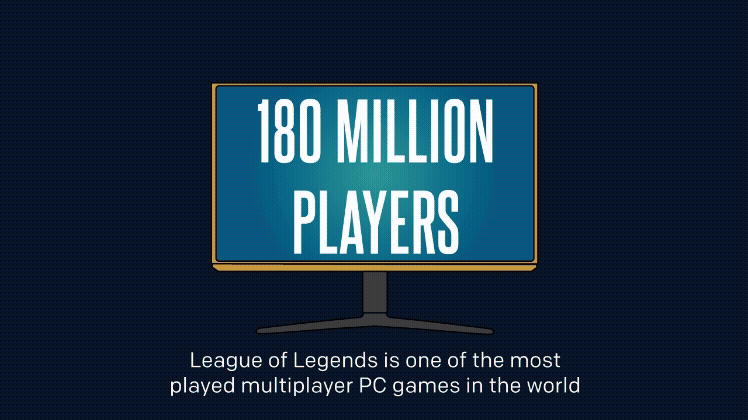 180 MILLION PLAYERS

League of Legends is one of the most played multiplayer PC games in the world