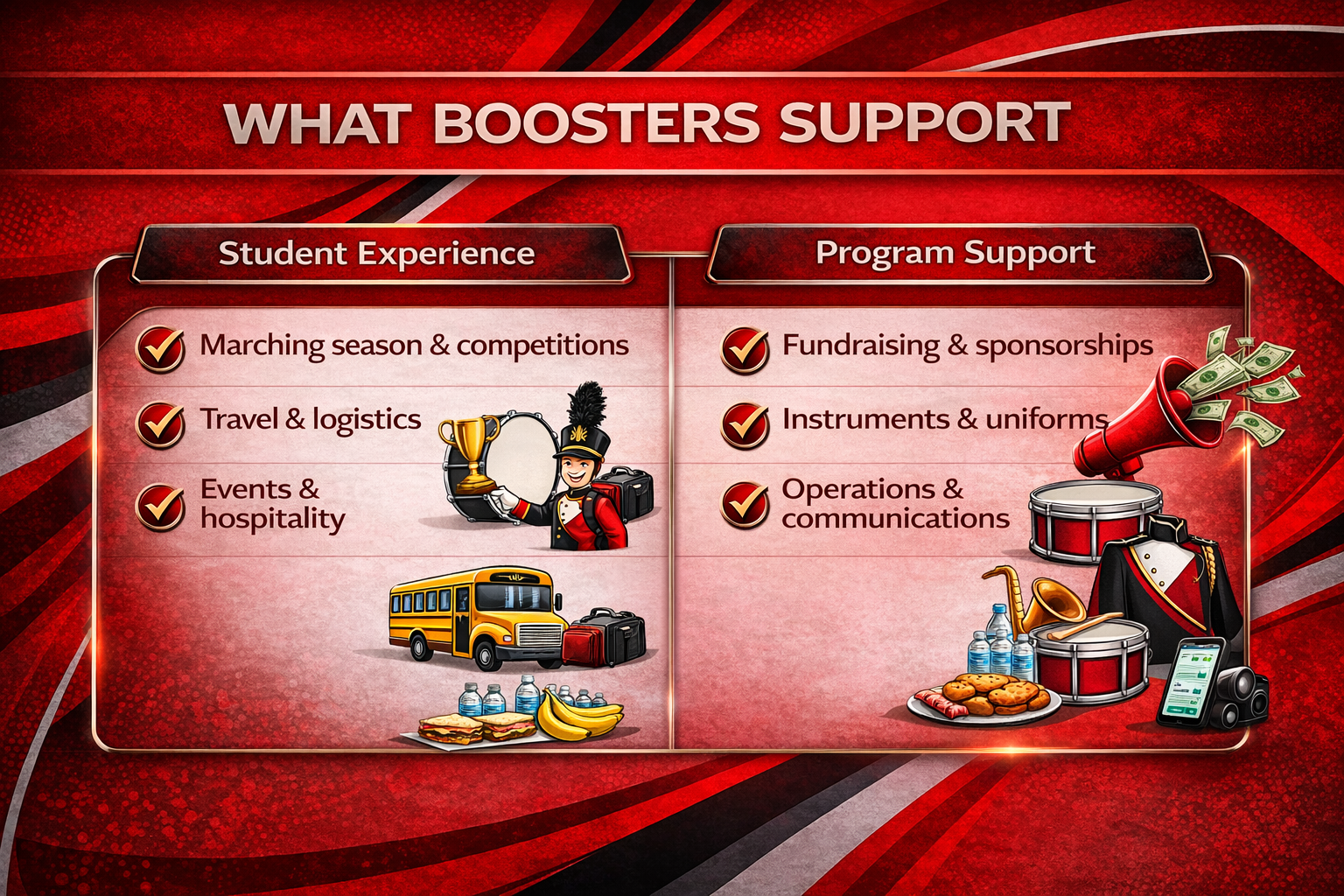 WHAT BOOSTERS SUPPORT

Student Experience

Marching season & competitions

Travel & logistics

Events & hospitality

Program Support

Fundraising & sponsorships

Instruments & uniforms

Operations & communications