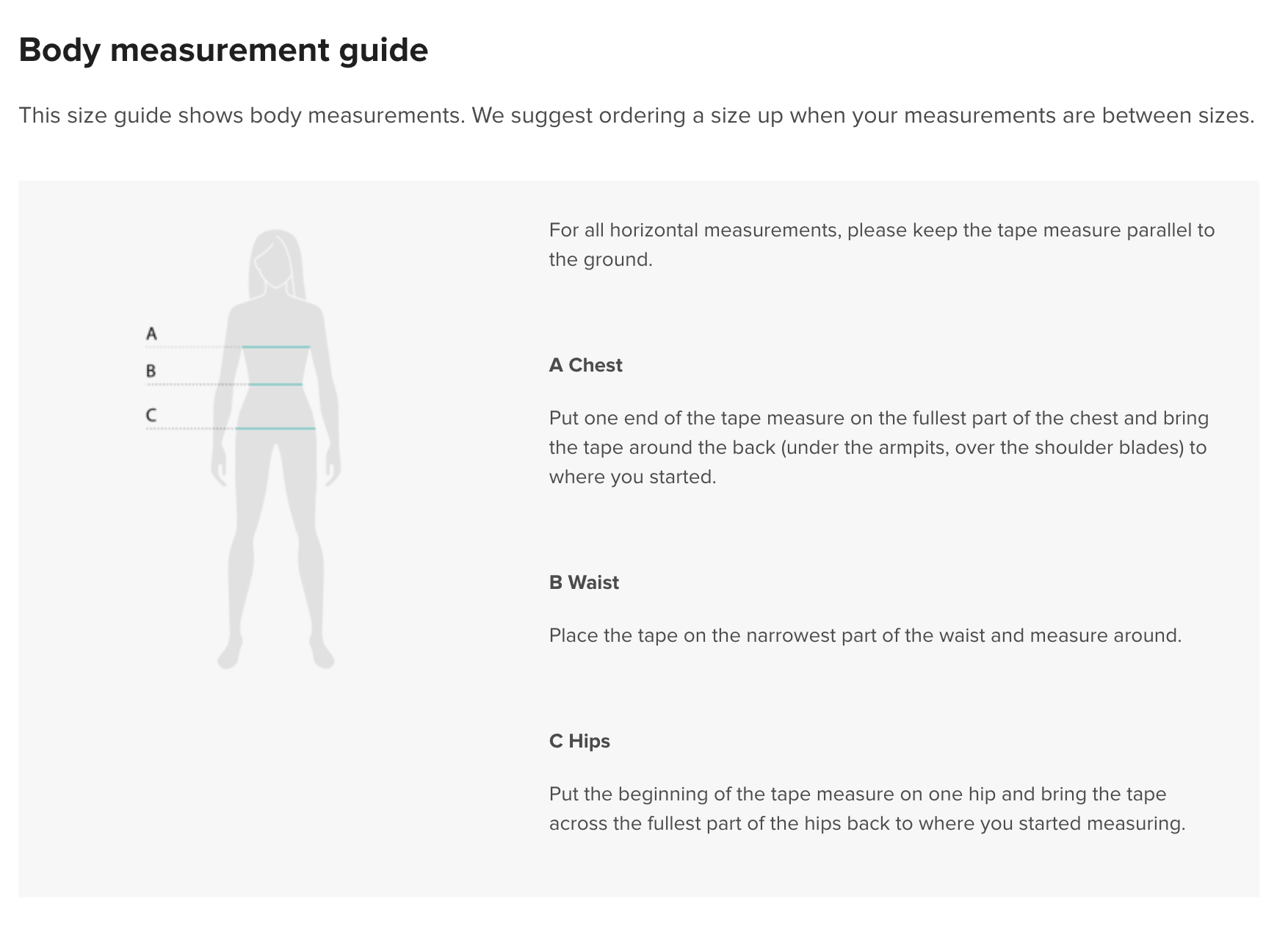 Body measurement guide

This size guide shows body measurements. We suggest ordering a size up when your measurements are between sizes.

A

B

C

For all horizontal measurements, please keep the tape measure parallel to the ground.

A Chest

Put one end of the tape measure on the fullest part of the chest and bring the tape around the back (under the armpits, over the shoulder blades) to where you started.

B Waist

Place the tape on the narrowest part of the waist and measure around.

C Hips

Put the beginning of the tape measure on one hip and bring the tape across the fullest part of the hips back to where you started measuring.