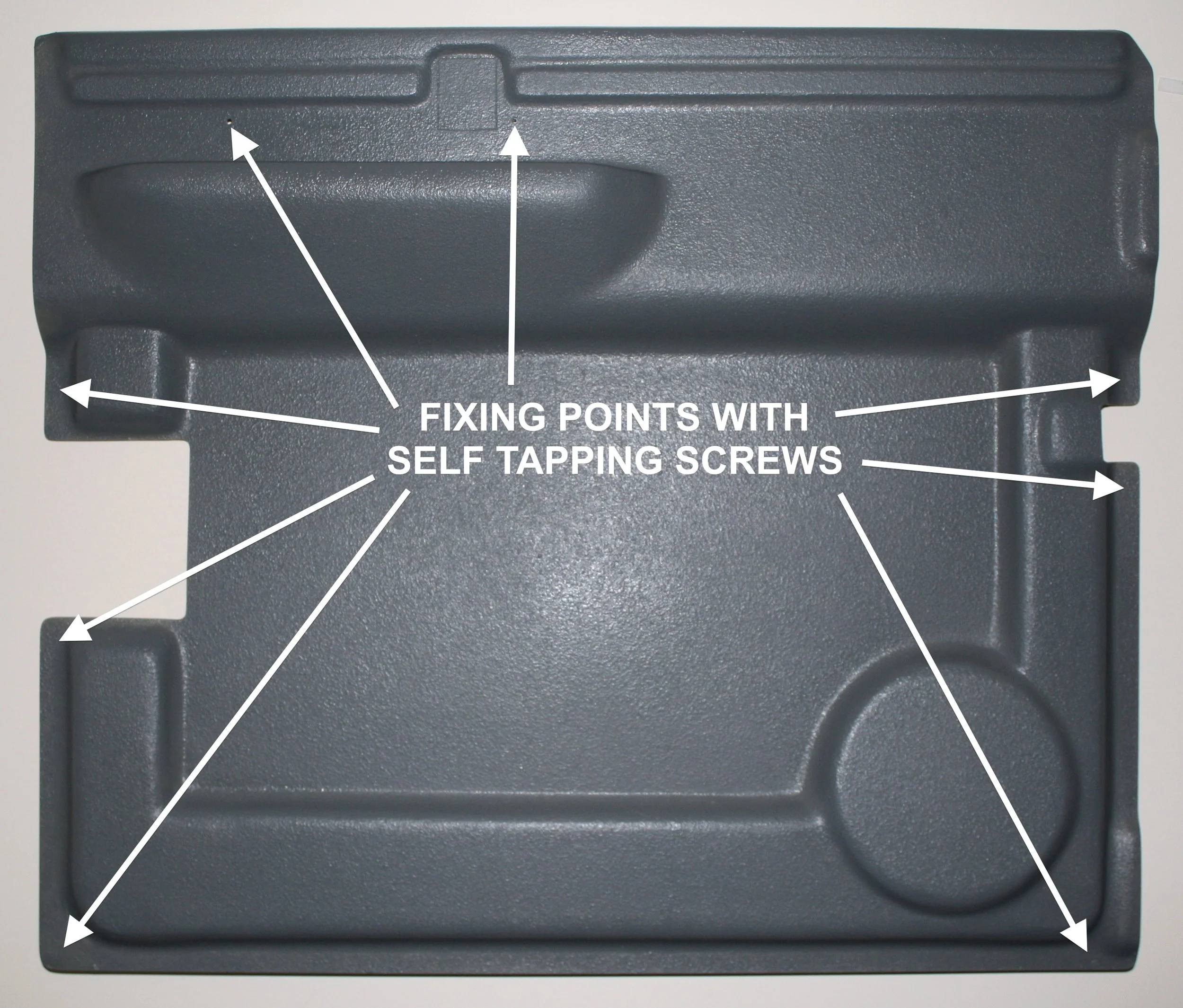 FIXING POINTS WITH
SELF TAPPING SCREWS