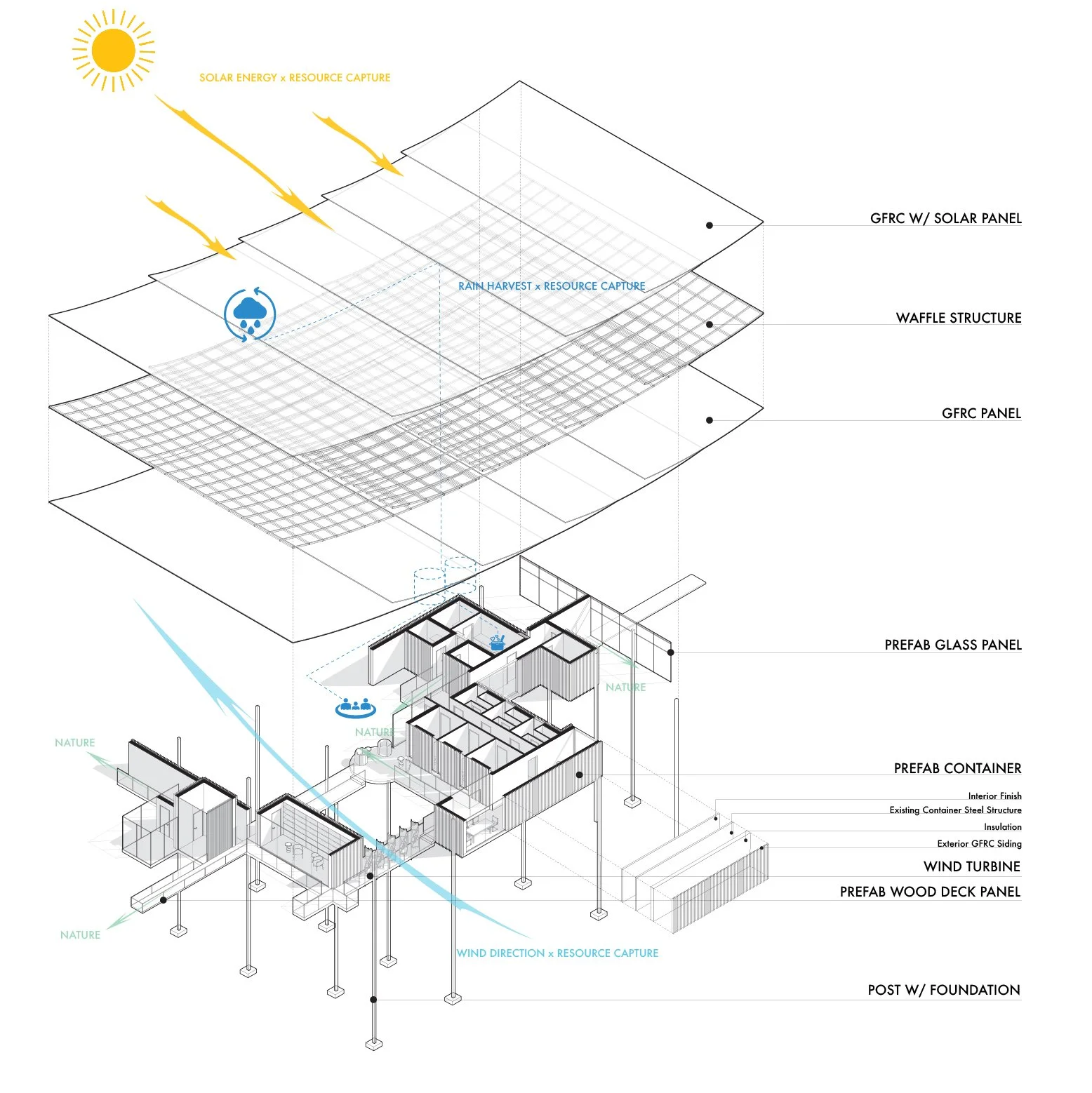 SOLAR ENERGY x RESOURCE CAPTURE

GFRC W/ SOLAR PANEL

RAIN HARVEST x RESOURCE CAPTURE

WAFFLE STRUCTURE

GFRC PANEL

PREFAB GLASS PANEL

NATURE

NATURE

NATURE

PREFAB CONTAINER

Interior Finish

Existing Container Steel Structure

Insulation

Exterior GFRC Siding

WIND TURBINE

PREFAB WOOD DECK PANEL

NATURE

WIND DIRECTION x RESOURCE CAPTURE

POST W/ FOUNDATION