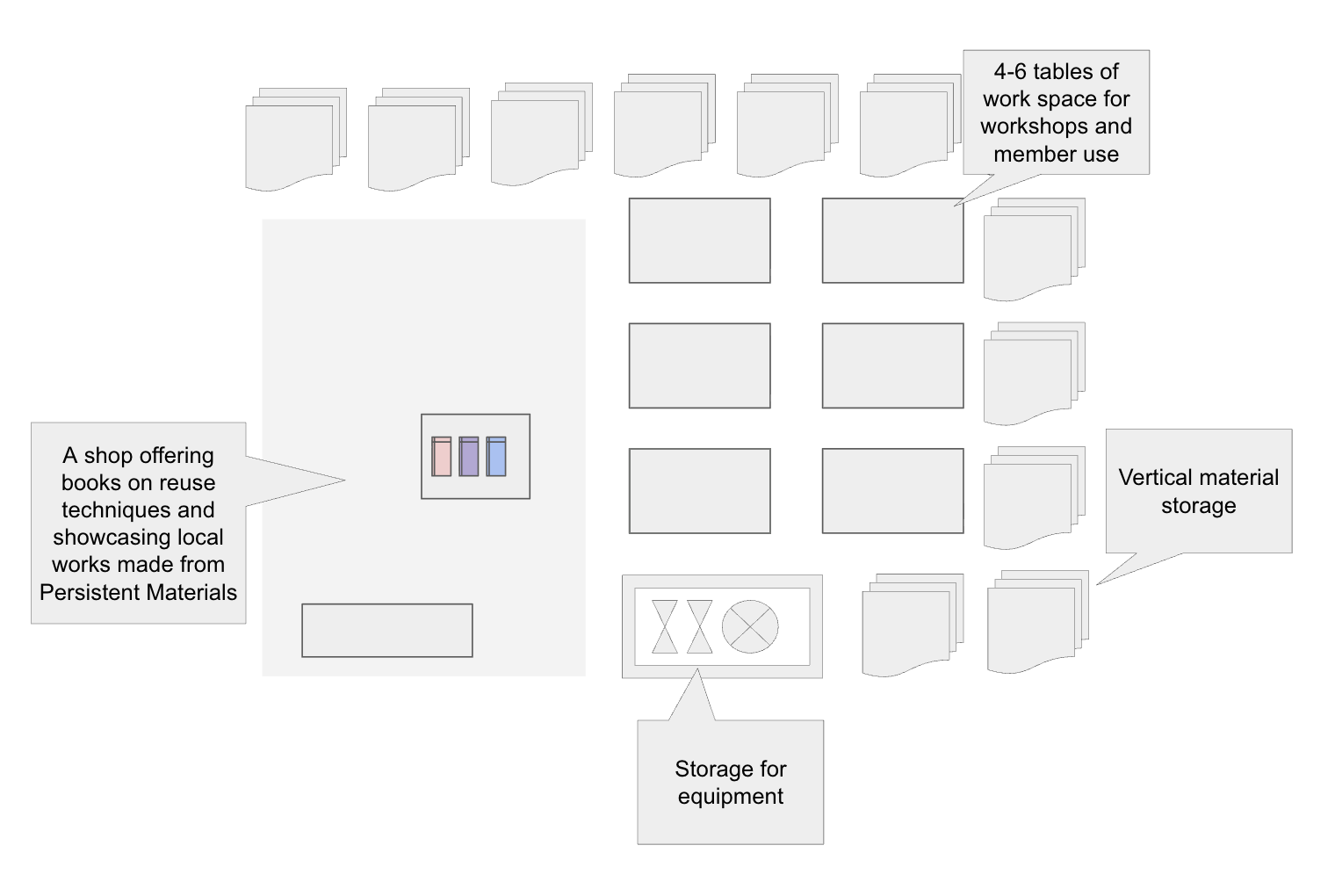 4-6 tables of work space for workshops and member use

A shop offering books on reuse techniques and showcasing local works made from Persistent Materials

Vertical material storage

Storage for equipment