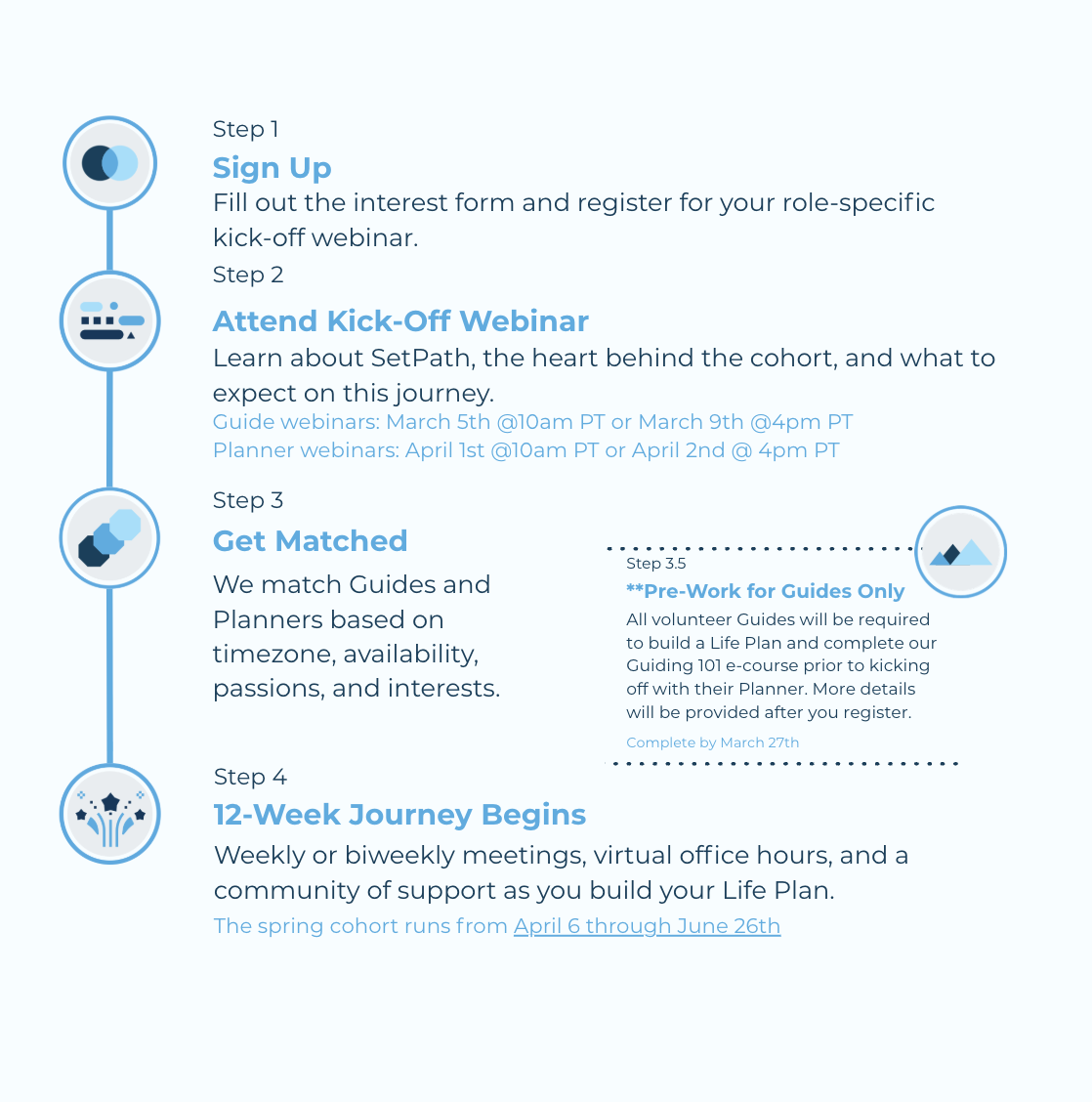 Step 1

Sign Up

Fill out the interest form and register for your role-specific kick-off webinar.

Step 2

Attend Kick-Off Webinar

Learn about SetPath, the heart behind the cohort, and what to expect on this journey.

Guide webinars: March 5th @10am PT or March 9th @4pm PT
Planner webinars: April 1st @10am PT or April 2nd @ 4pm PT

Step 3

Get Matched

We match Guides and Planners based on timezone, availability, passions, and interests.

Step 3.5

**Pre-Work for Guides Only

All volunteer Guides will be required to build a Life Plan and complete our Guiding 101 e-course prior to kicking off with their Planner. More details will be provided after you register.

Complete by March 27th

Step 4

12-Week Journey Begins

Weekly or biweekly meetings, virtual office hours, and a community of support as you build your Life Plan.

The spring cohort runs from April 6 through June 26th