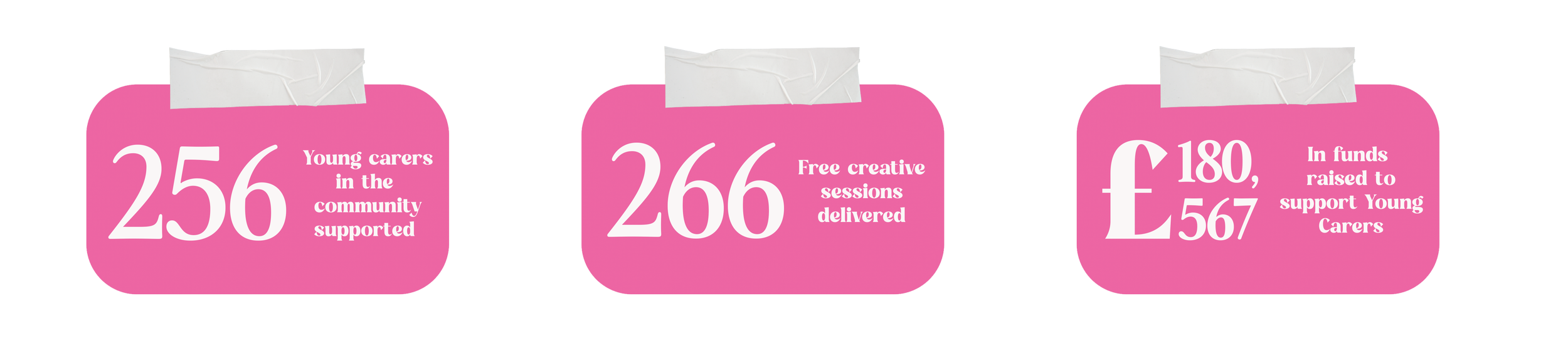 256 Young carers in the community supported

266 Free creative sessions delivered

£180,567 In funds raised to support Young Carers