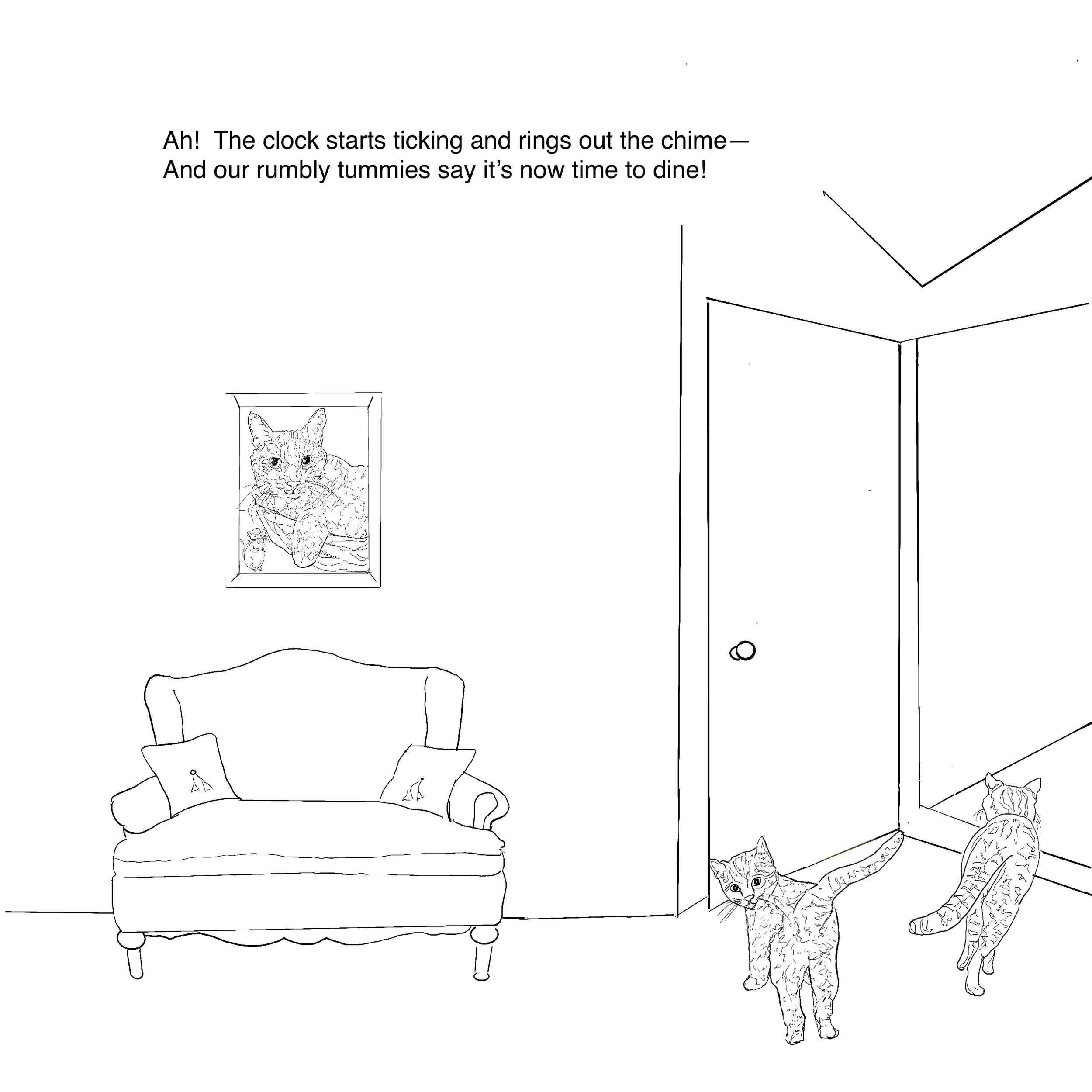 Ah!  The clock starts ticking and rings out the chime—
And our rumbly tummies say it's now time to dine!