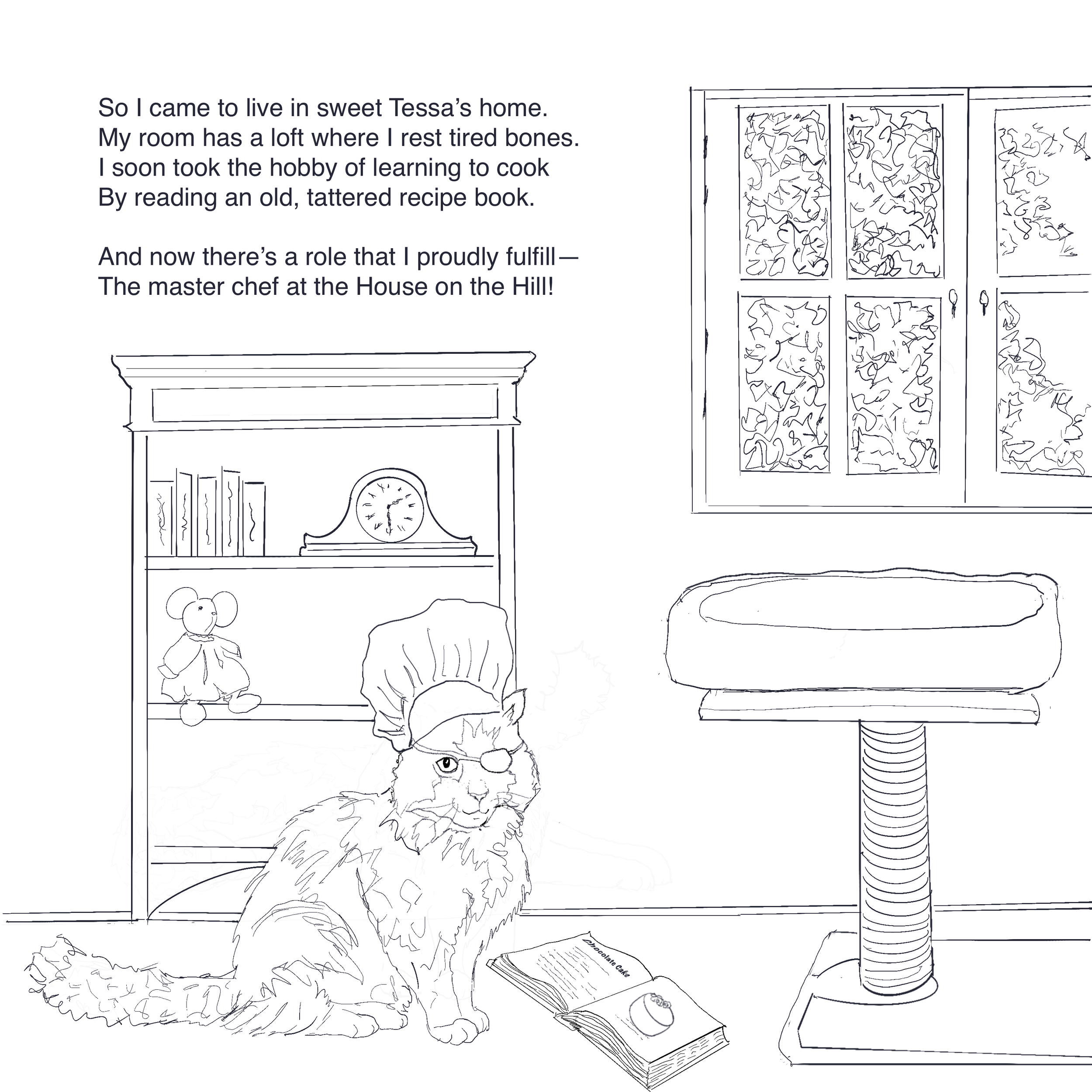 So I came to live in sweet Tessa's home.
My room has a loft where I rest tired bones.
I soon took the hobby of learning to cook
By reading an old, tattered recipe book.

And now there's a role that I proudly fulfill—
The master chef at the House on the Hill!

Chocolate Cake