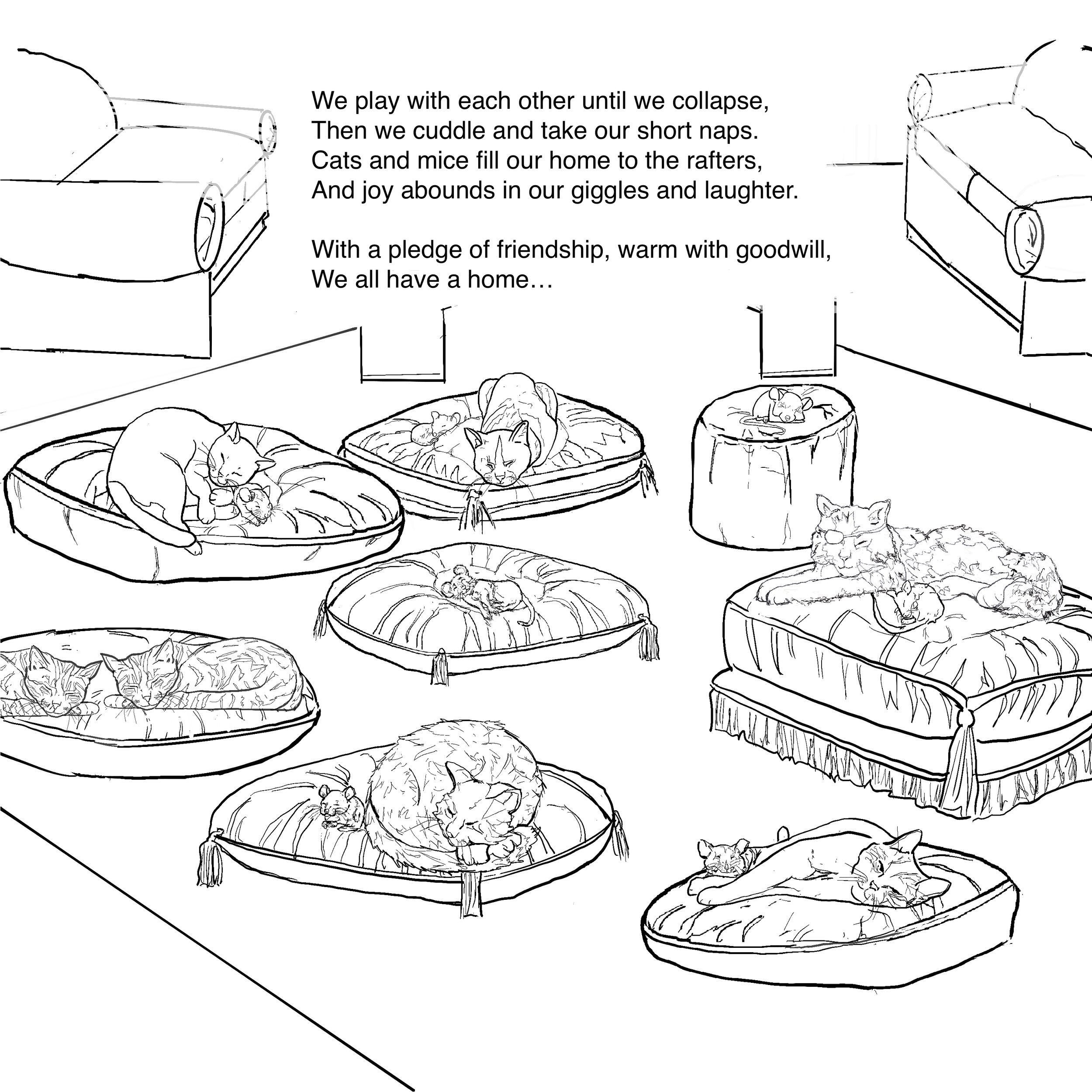 We play with each other until we collapse,
Then we cuddle and take our short naps.
Cats and mice fill our home to the rafters,
And joy abounds in our giggles and laughter.

With a pledge of friendship, warm with goodwill,
We all have a home…