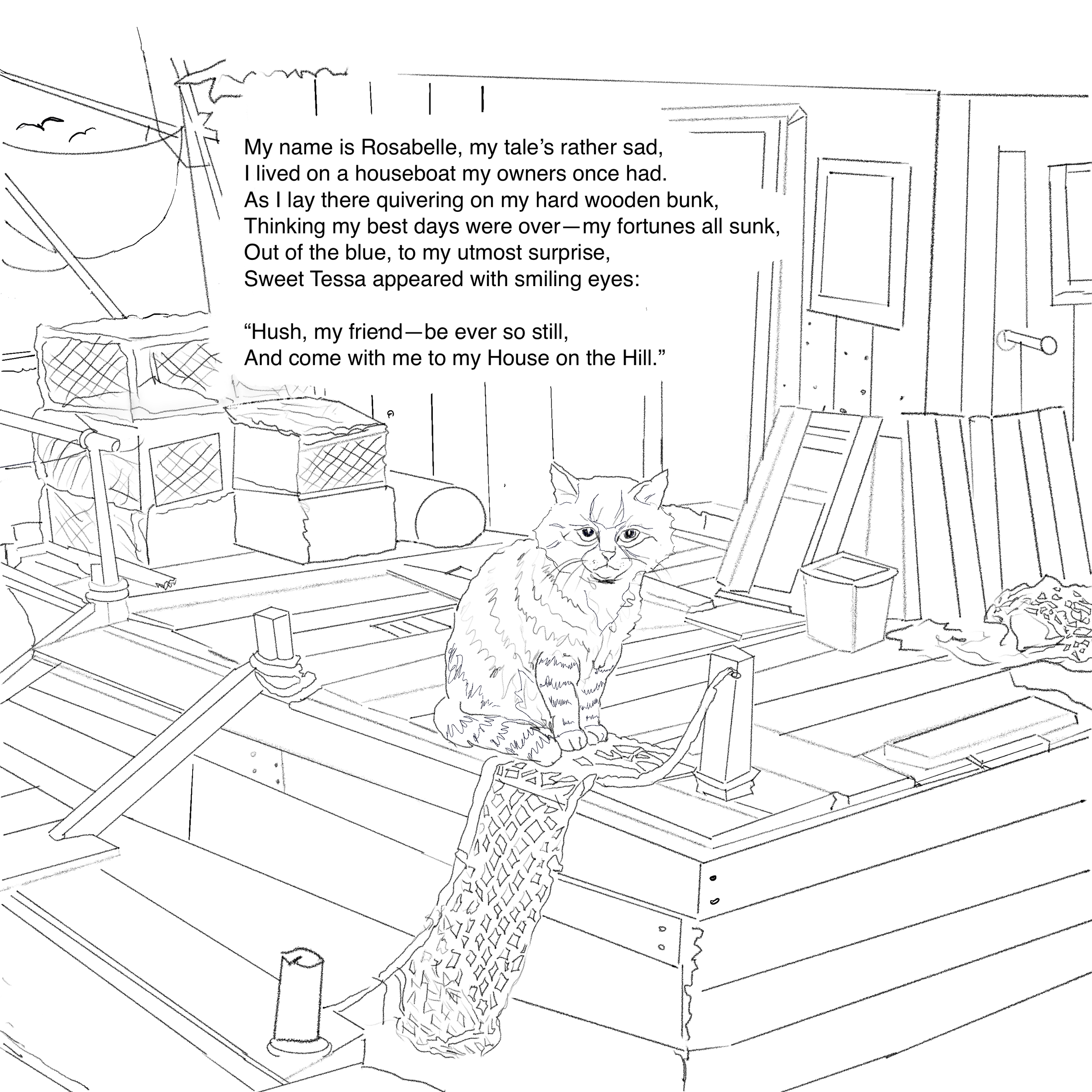 My name is Rosabelle, my tale's rather sad,
I lived on a houseboat my owners once had.
As I lay there quivering on my hard wooden bunk,
Thinking my best days were over—my fortunes all sunk,
Out of the blue, to my utmost surprise,
Sweet Tessa appeared with smiling eyes:

"Hush, my friend—be ever so still,
And come with me to my House on the Hill."