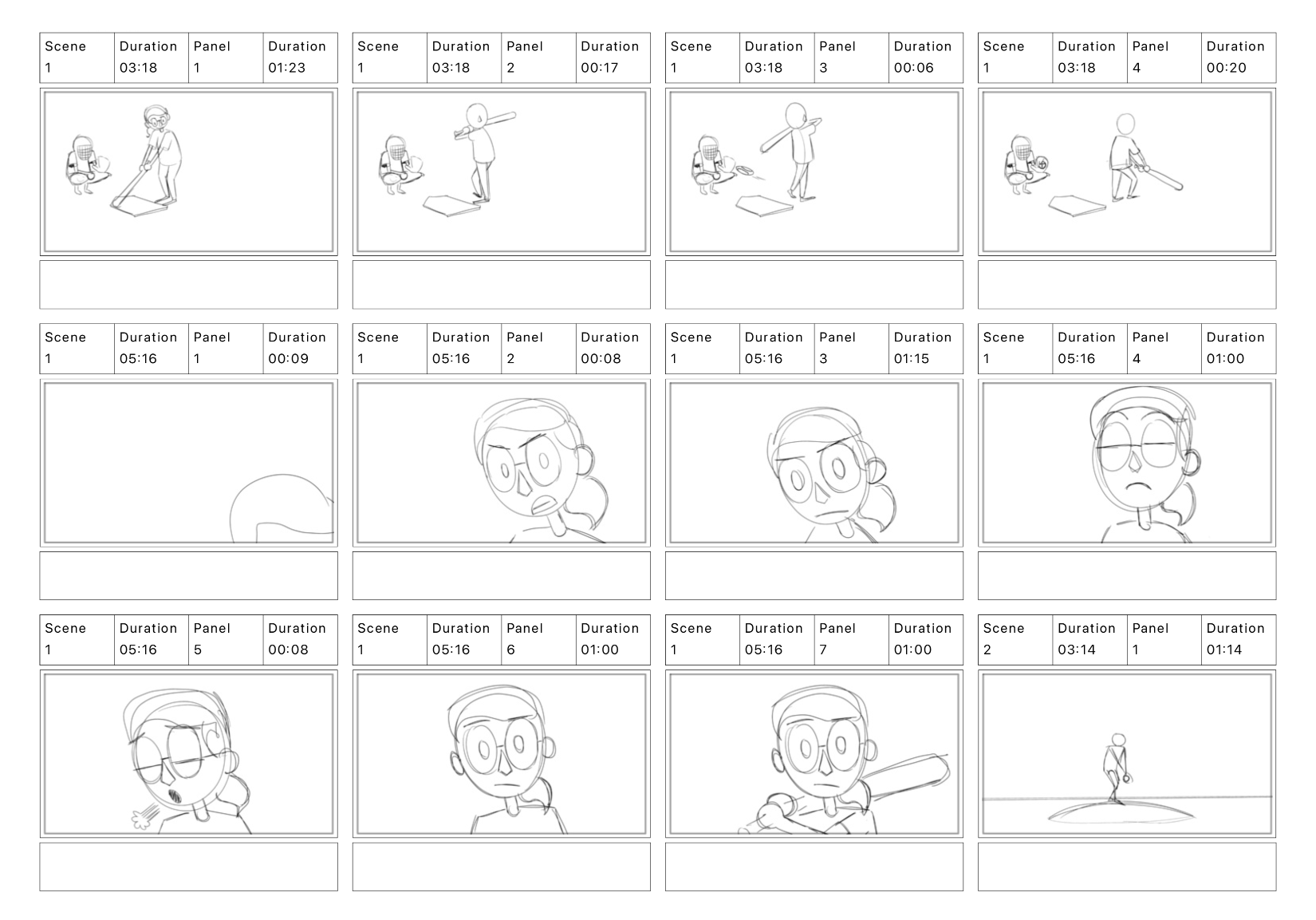 | Scene | Duration | Panel | Duration |
|---|---|---|---|
| 1 | 03:18 | 1 | 01:23 |

| Scene | Duration | Panel | Duration |
|---|---|---|---|
| 1 | 03:18 | 2 | 00:17 |

| Scene | Duration | Panel | Duration |
|---|---|---|---|
| 1 | 03:18 | 3 | 00:06 |

| Scene | Duration | Panel | Duration |
|---|---|---|---|
| 1 | 03:18 | 4 | 00:20 |

| Scene | Duration | Panel | Duration |
|---|---|---|---|
| 1 | 05:16 | 1 | 00:09 |

| Scene | Duration | Panel | Duration |
|---|---|---|---|
| 1 | 05:16 | 2 | 00:08 |

| Scene | Duration | Panel | Duration |
|---|---|---|---|
| 1 | 05:16 | 3 | 01:15 |

| Scene | Duration | Panel | Duration |
|---|---|---|---|
| 1 | 05:16 | 4 | 01:00 |

| Scene | Duration | Panel | Duration |
|---|---|---|---|
| 1 | 05:16 | 5 | 00:08 |

| Scene | Duration | Panel | Duration |
|---|---|---|---|
| 1 | 05:16 | 6 | 01:00 |

| Scene | Duration | Panel | Duration |
|---|---|---|---|
| 1 | 05:16 | 7 | 01:00 |

| Scene | Duration | Panel | Duration |
|---|---|---|---|
| 2 | 03:14 | 1 | 01:14 |