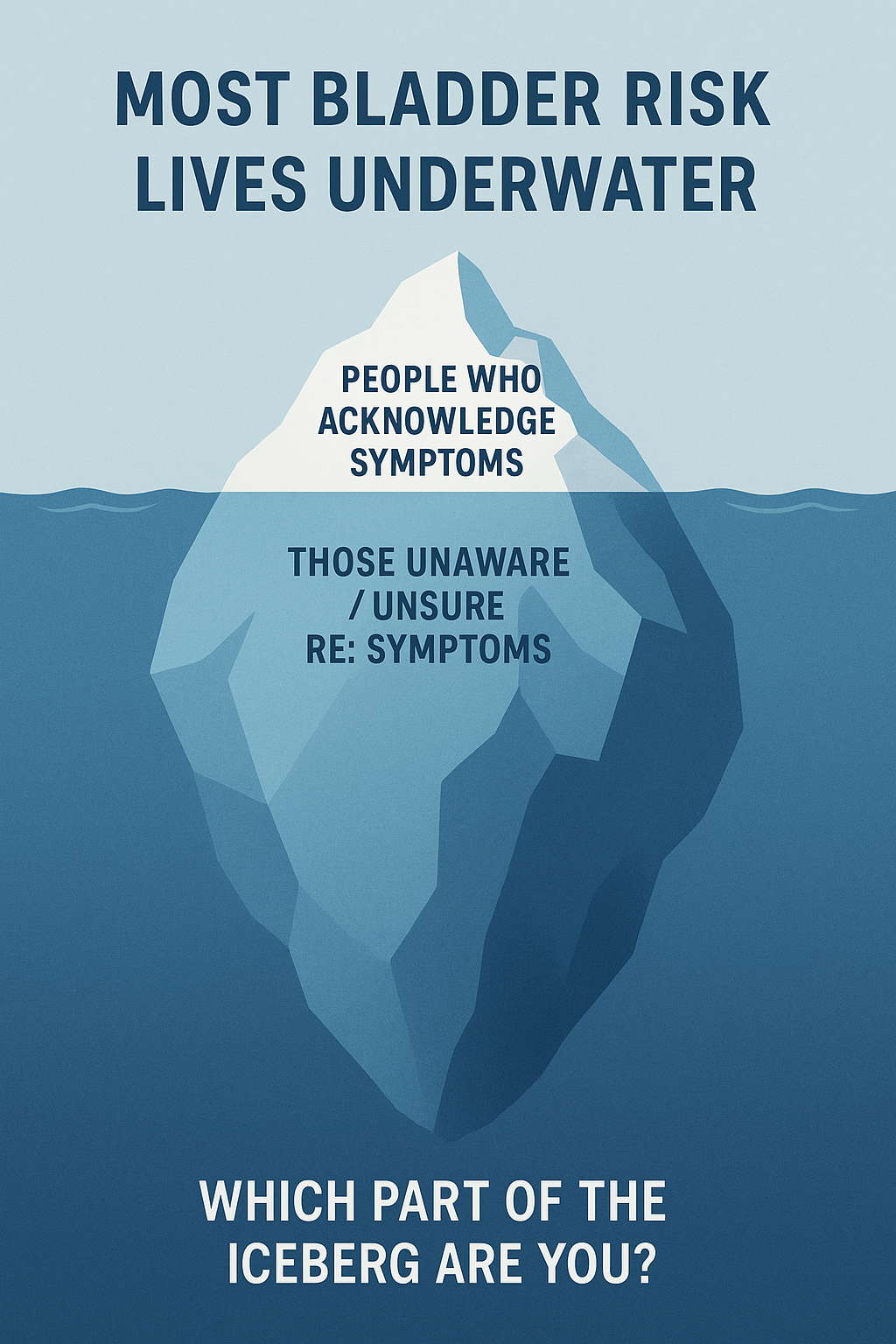 MOST BLADDER RISK LIVES UNDERWATER

PEOPLE WHO ACKNOWLEDGE SYMPTOMS

THOSE UNAWARE / UNSURE RE: SYMPTOMS

WHICH PART OF THE ICEBERG ARE YOU?