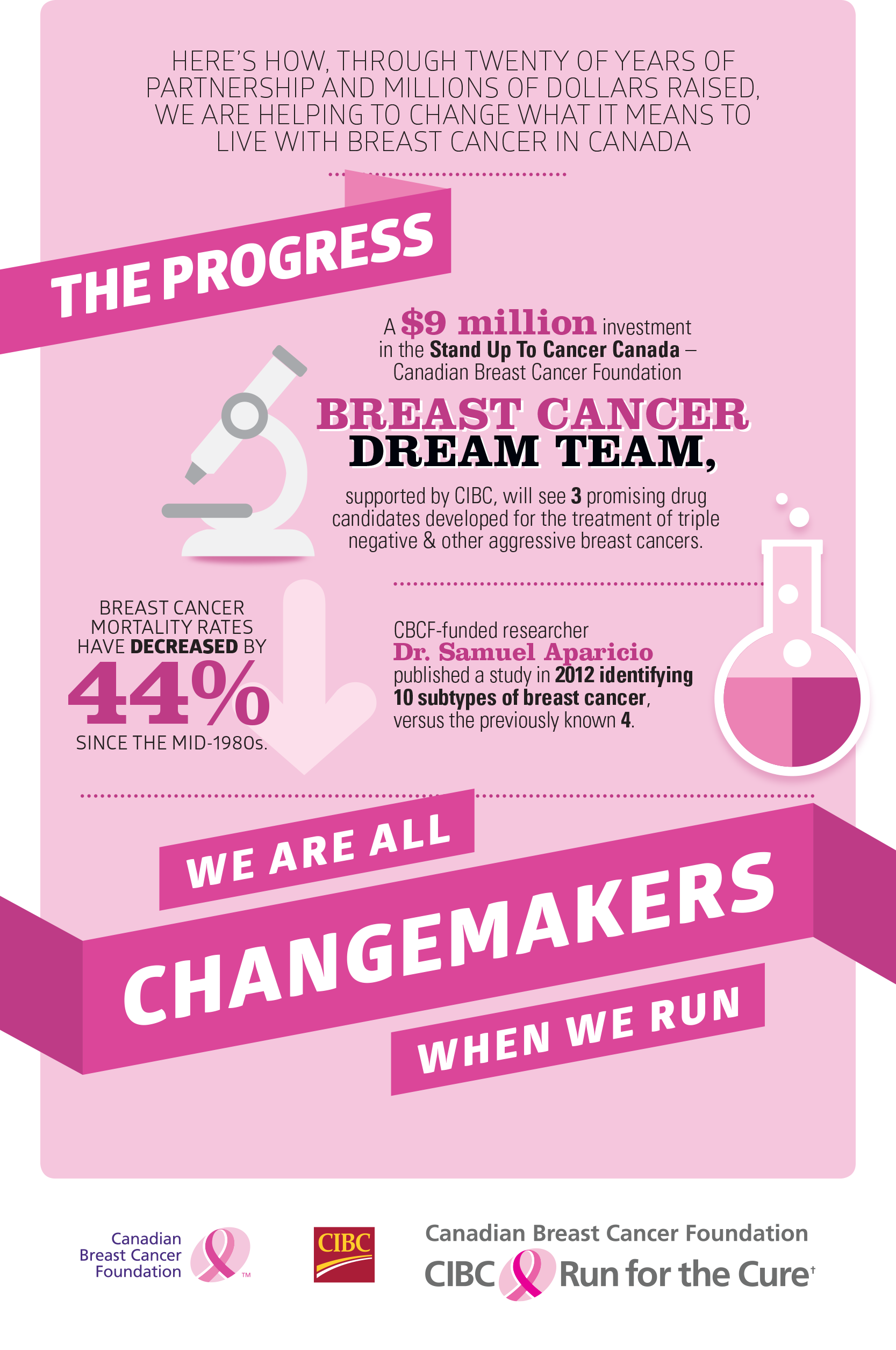 HERE'S HOW, THROUGH TWENTY OF YEARS OF PARTNERSHIP AND MILLIONS OF DOLLARS RAISED, WE ARE HELPING TO CHANGE WHAT IT MEANS TO LIVE WITH BREAST CANCER IN CANADA

THE PROGRESS

A $9 million investment in the Stand Up To Cancer Canada – Canadian Breast Cancer Foundation

BREAST CANCER DREAM TEAM,

supported by CIBC, will see 3 promising drug candidates developed for the treatment of triple negative & other aggressive breast cancers.

BREAST CANCER MORTALITY RATES HAVE DECREASED BY

44%

SINCE THE MID-1980s.

CBCF-funded researcher Dr. Samuel Aparicio published a study in 2012 identifying 10 subtypes of breast cancer, versus the previously known 4.

WE ARE ALL

CHANGEMAKERS

WHEN WE RUN

Canadian Breast Cancer Foundation ™

CIBC

Canadian Breast Cancer Foundation
CIBC Run for the Cure†