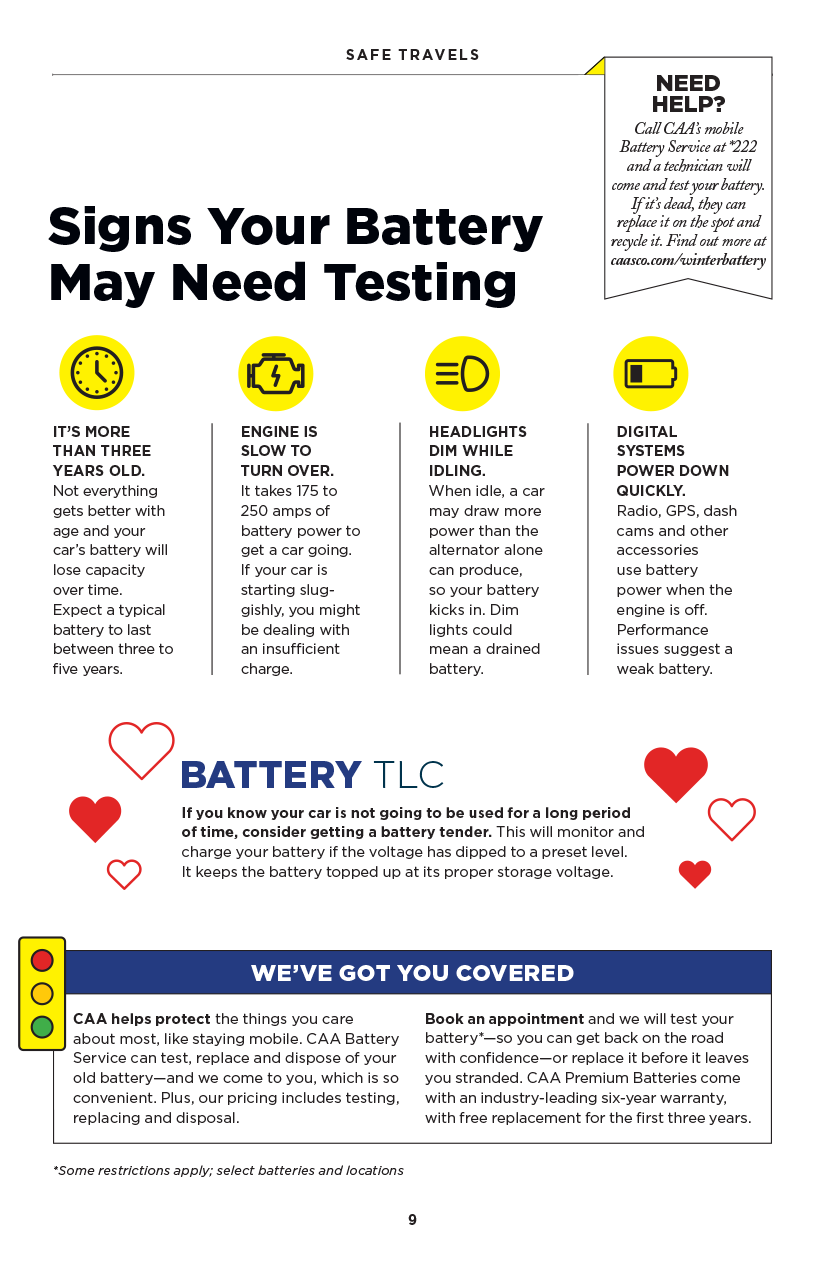 SAFE TRAVELS

NEED HELP?

Call CAA's mobile Battery Service at *222 and a technician will come and test your battery. If it's dead, they can replace it on the spot and recycle it. Find out more at caasco.com/winterbattery

Signs Your Battery May Need Testing

IT'S MORE THAN THREE YEARS OLD.
Not everything gets better with age and your car's battery will lose capacity over time. Expect a typical battery to last between three to five years.

ENGINE IS SLOW TO TURN OVER.
It takes 175 to 250 amps of battery power to get a car going. If your car is starting sluggishly, you might be dealing with an insufficient charge.

HEADLIGHTS DIM WHILE IDLING.
When idle, a car may draw more power than the alternator alone can produce, so your battery kicks in. Dim lights could mean a drained battery.

DIGITAL SYSTEMS POWER DOWN QUICKLY.
Radio, GPS, dash cams and other accessories use battery power when the engine is off. Performance issues suggest a weak battery.

BATTERY TLC

If you know your car is not going to be used for a long period of time, consider getting a battery tender. This will monitor and charge your battery if the voltage has dipped to a preset level. It keeps the battery topped up at its proper storage voltage.

WE'VE GOT YOU COVERED

CAA helps protect the things you care about most, like staying mobile. CAA Battery Service can test, replace and dispose of your old battery—and we come to you, which is so convenient. Plus, our pricing includes testing, replacing and disposal.

Book an appointment and we will test your battery*—so you can get back on the road with confidence—or replace it before it leaves you stranded. CAA Premium Batteries come with an industry-leading six-year warranty, with free replacement for the first three years.

*Some restrictions apply; select batteries and locations

9