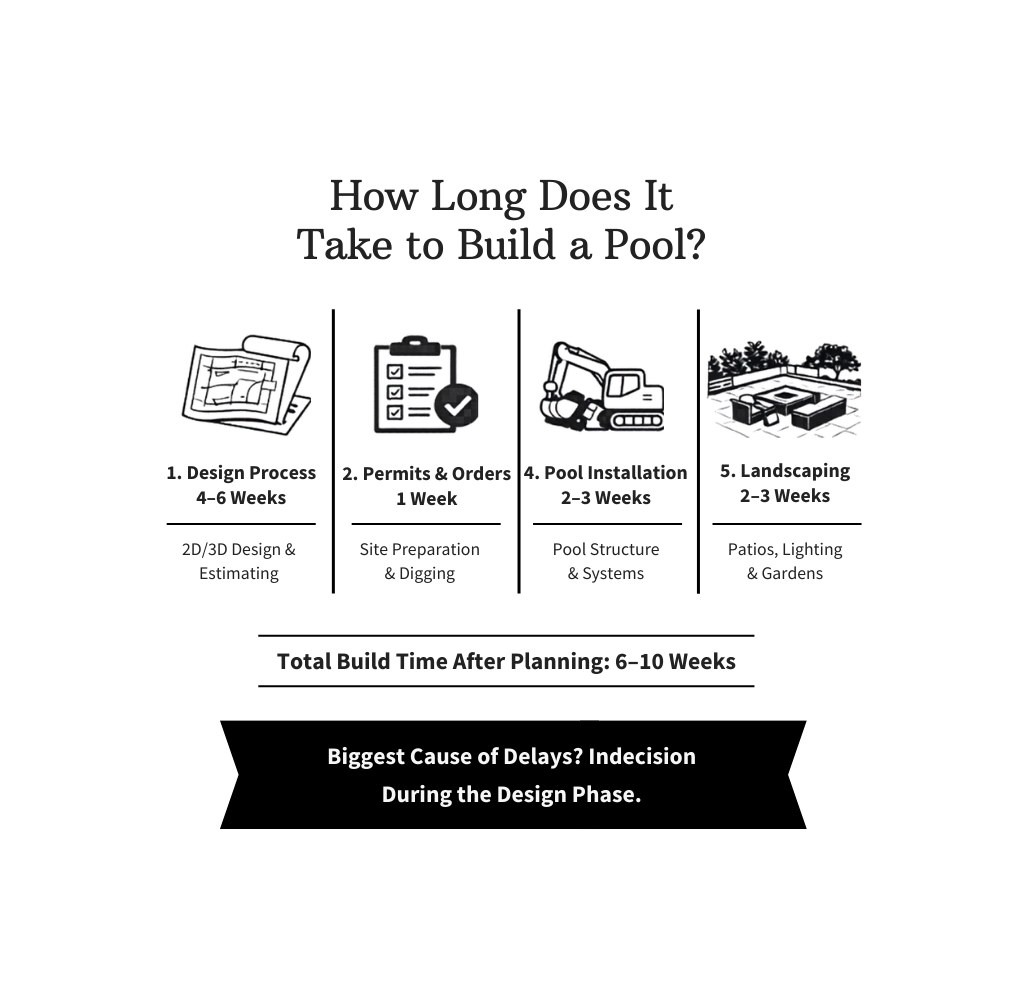 How Long Does It Take to Build a Pool?

1. Design Process
4–6 Weeks

2D/3D Design & Estimating

2. Permits & Orders
1 Week

Site Preparation & Digging

4. Pool Installation
2–3 Weeks

Pool Structure & Systems

5. Landscaping
2–3 Weeks

Patios, Lighting & Gardens

Total Build Time After Planning: 6–10 Weeks

Biggest Cause of Delays? Indecision During the Design Phase.