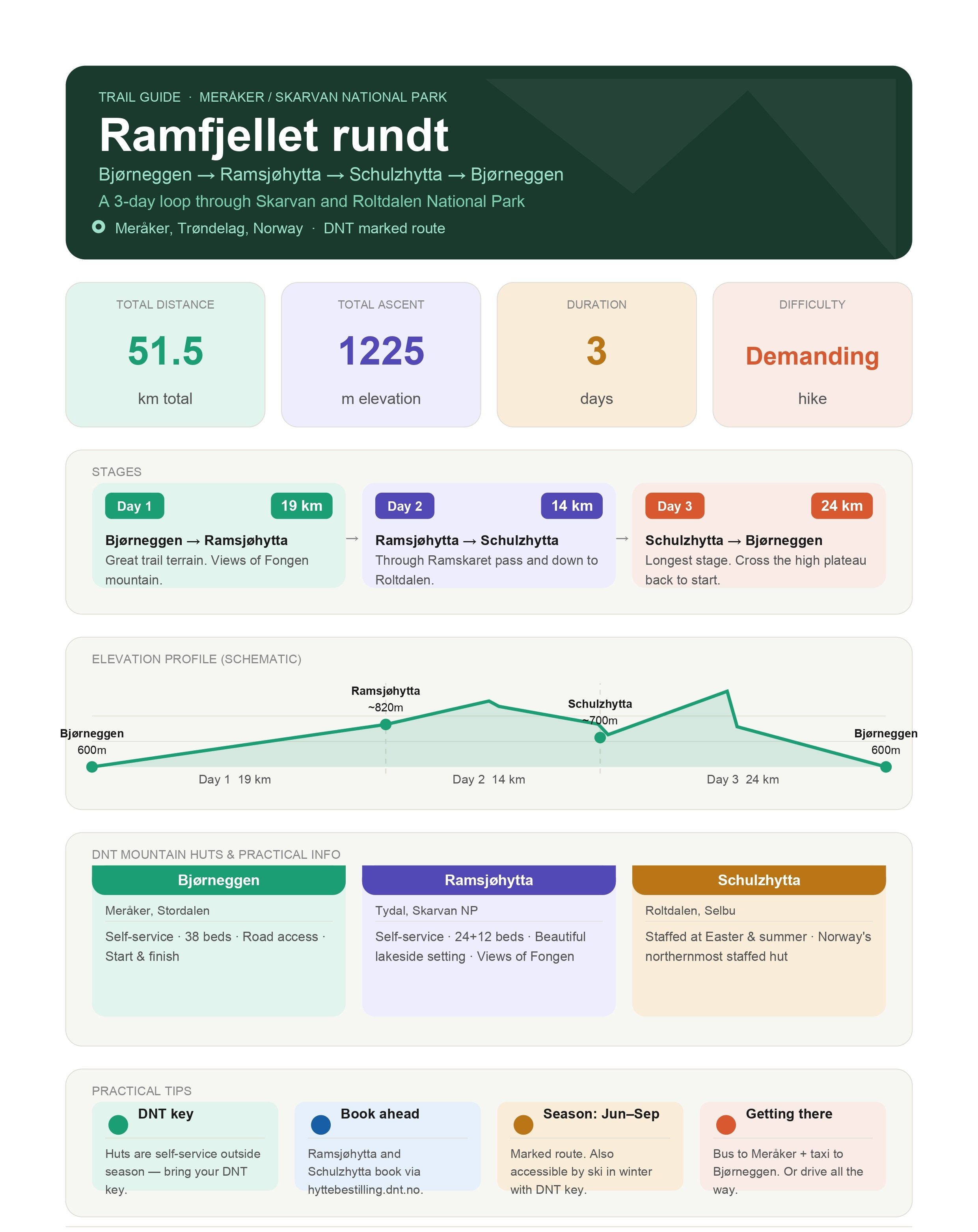 TRAIL GUIDE · MERÅKER / SKARVAN NATIONAL PARK

Ramfjellet rundt

Bjørneggen → Ramsjøhytta → Schulzhytta → Bjørneggen

A 3-day loop through Skarvan and Roltdalen National Park

Meråker, Trøndelag, Norway · DNT marked route

TOTAL DISTANCE
51.5
km total

TOTAL ASCENT
1225
m elevation

DURATION
3
days

DIFFICULTY
Demanding
hike

STAGES

Day 1 19 km
Bjørneggen → Ramsjøhytta
Great trail terrain. Views of Fongen mountain.

→

Day 2 14 km
Ramsjøhytta → Schulzhytta
Through Ramskaret pass and down to Roltdalen.

→

Day 3 24 km
Schulzhytta → Bjørneggen
Longest stage. Cross the high plateau back to start.

ELEVATION PROFILE (SCHEMATIC)

Bjørneggen 600m
Ramsjøhytta ~820m
Schulzhytta ~700m
Bjørneggen 600m
Day 1 19 km
Day 2 14 km
Day 3 24 km

DNT MOUNTAIN HUTS & PRACTICAL INFO

Bjørneggen
Meråker, Stordalen
Self-service · 38 beds · Road access · Start & finish

Ramsjøhytta
Tydal, Skarvan NP
Self-service · 24+12 beds · Beautiful lakeside setting · Views of Fongen

Schulzhytta
Roltdalen, Selbu
Staffed at Easter & summer · Norway's northernmost staffed hut

PRACTICAL TIPS

DNT key
Huts are self-service outside season — bring your DNT key.

Book ahead
Ramsjøhytta and Schulzhytta book via hyttebestilling.dnt.no.

Season: Jun–Sep
Marked route. Also accessible by ski in winter with DNT key.

Getting there
Bus to Meråker + taxi to Bjørneggen. Or drive all the way.