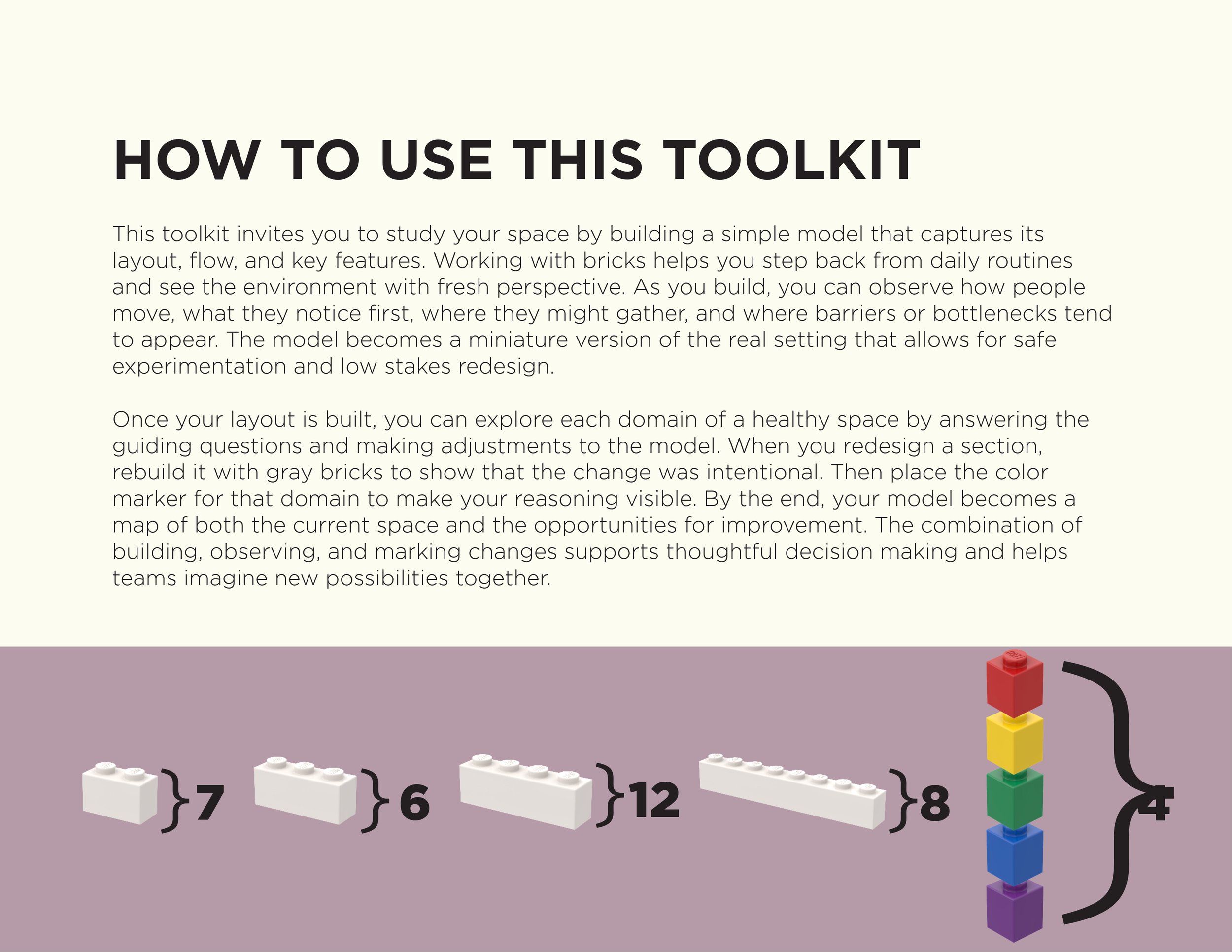 HOW TO USE THIS TOOLKIT

This toolkit invites you to study your space by building a simple model that captures its layout, flow, and key features. Working with bricks helps you step back from daily routines and see the environment with fresh perspective. As you build, you can observe how people move, what they notice first, where they might gather, and where barriers or bottlenecks tend to appear. The model becomes a miniature version of the real setting that allows for safe experimentation and low stakes redesign.

Once your layout is built, you can explore each domain of a healthy space by answering the guiding questions and making adjustments to the model. When you redesign a section, rebuild it with gray bricks to show that the change was intentional. Then place the color marker for that domain to make your reasoning visible. By the end, your model becomes a map of both the current space and the opportunities for improvement. The combination of building, observing, and marking changes supports thoughtful decision making and helps teams imagine new possibilities together.

}7 }6 }12 }8 }4