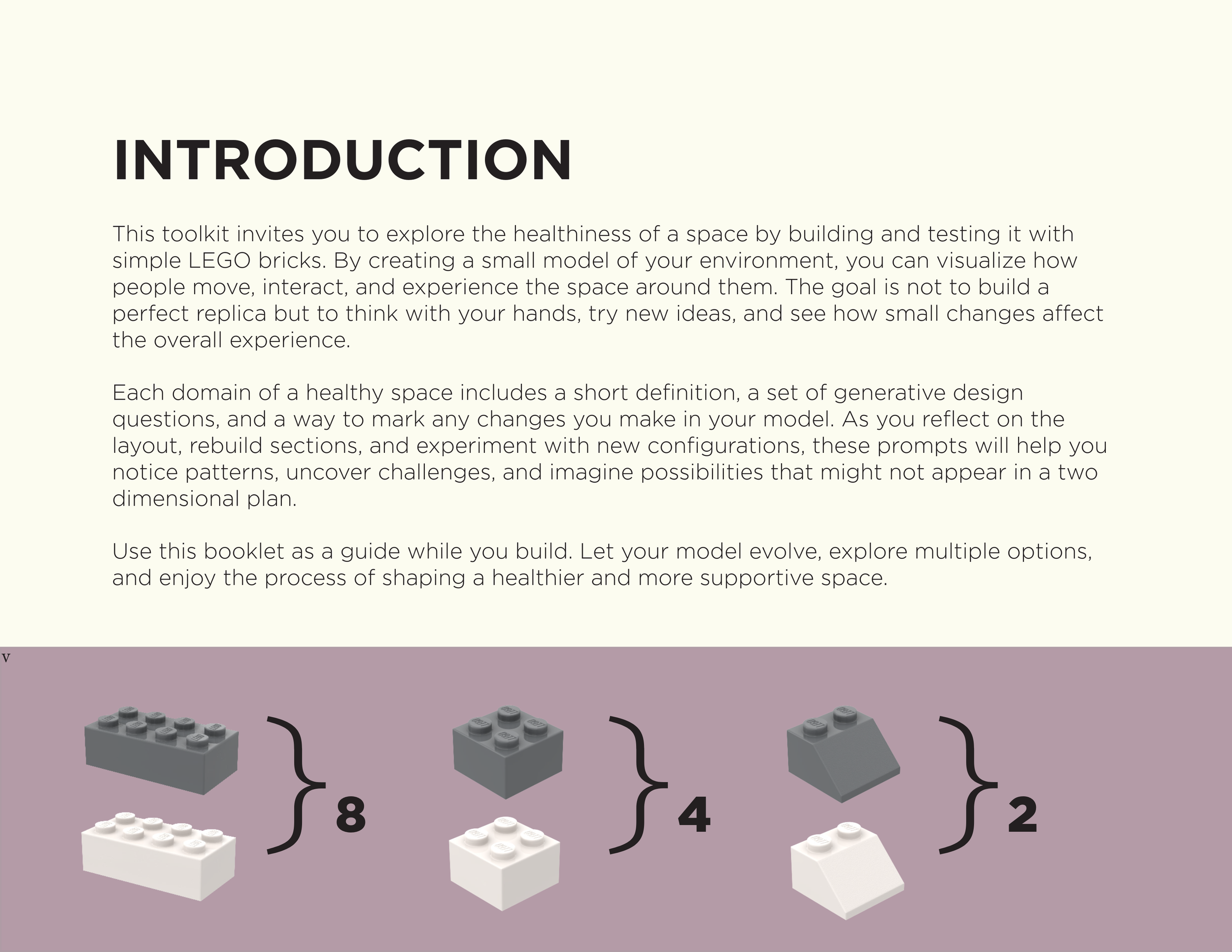 INTRODUCTION

This toolkit invites you to explore the healthiness of a space by building and testing it with simple LEGO bricks. By creating a small model of your environment, you can visualize how people move, interact, and experience the space around them. The goal is not to build a perfect replica but to think with your hands, try new ideas, and see how small changes affect the overall experience.

Each domain of a healthy space includes a short definition, a set of generative design questions, and a way to mark any changes you make in your model. As you reflect on the layout, rebuild sections, and experiment with new configurations, these prompts will help you notice patterns, uncover challenges, and imagine possibilities that might not appear in a two dimensional plan.

Use this booklet as a guide while you build. Let your model evolve, explore multiple options, and enjoy the process of shaping a healthier and more supportive space.

v

8

4

2