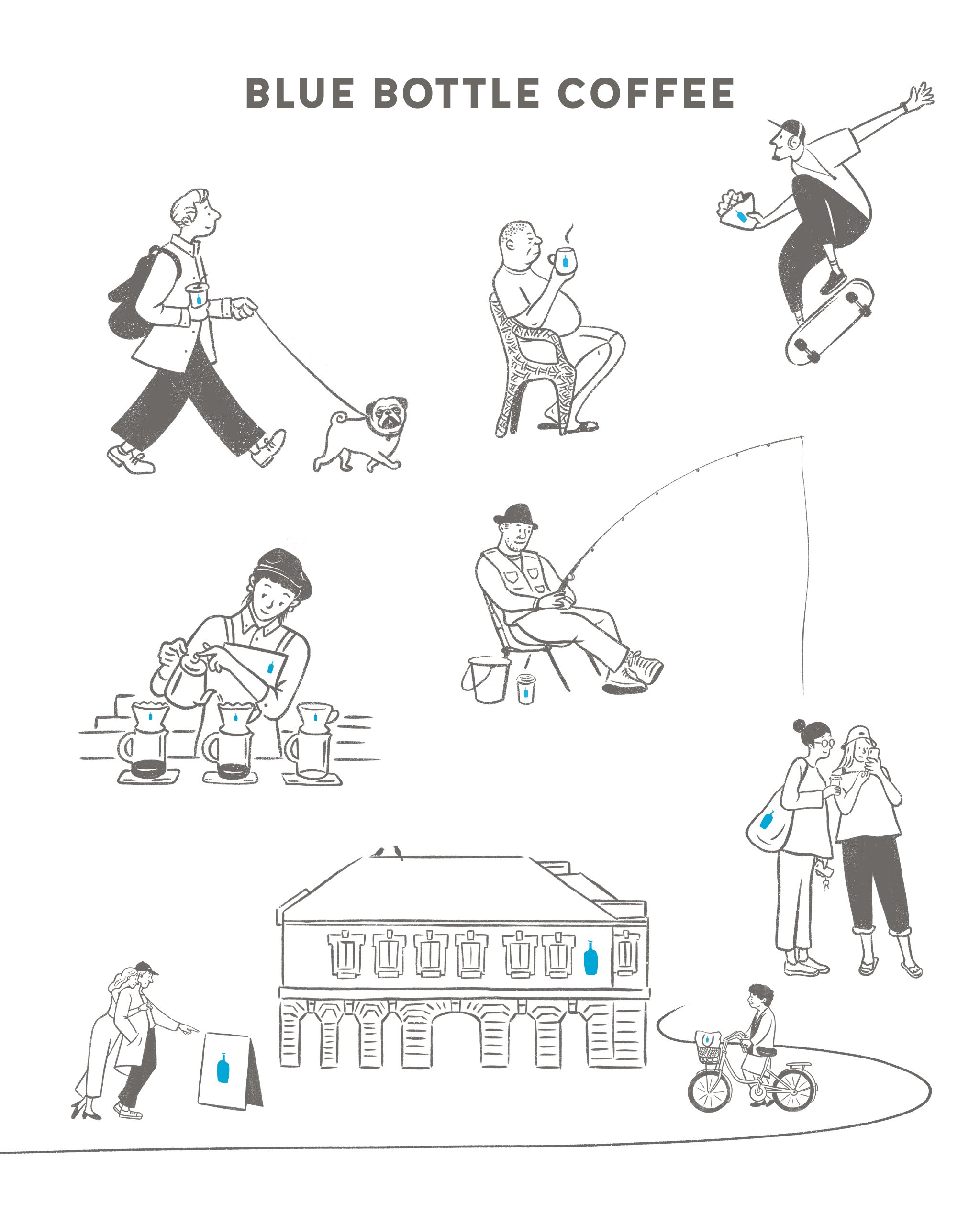 BLUE BOTTLE COFFEE