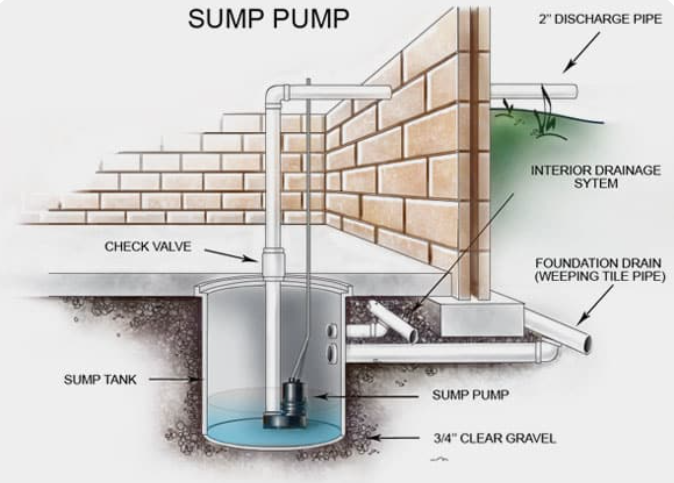 SUMP PUMP

2" DISCHARGE PIPE

INTERIOR DRAINAGE SYTEM

CHECK VALVE

FOUNDATION DRAIN (WEEPING TILE PIPE)

SUMP TANK

SUMP PUMP

3/4" CLEAR GRAVEL