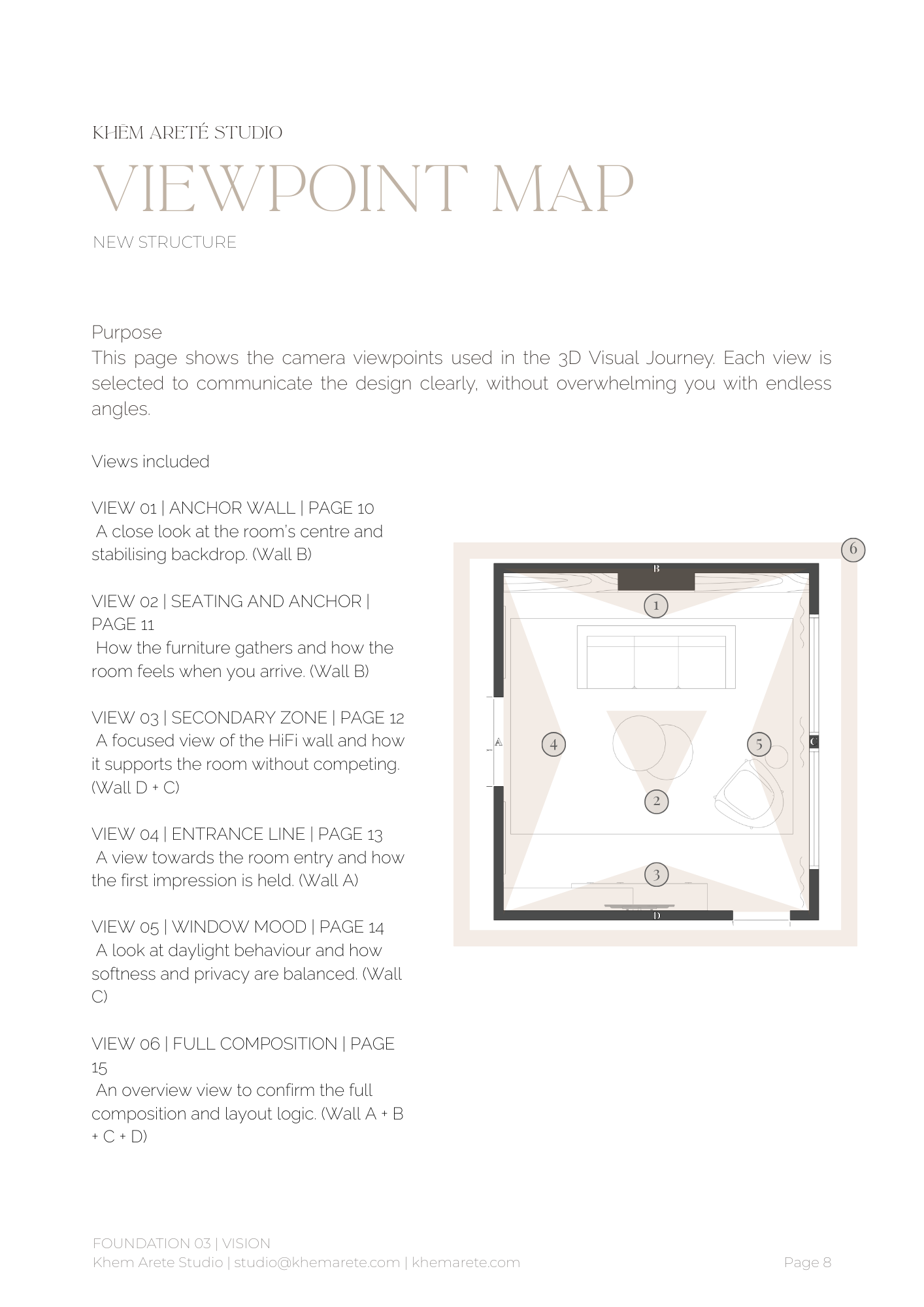 KHĒM ARETÉ STUDIO

VIEWPOINT MAP

NEW STRUCTURE

Purpose
This page shows the camera viewpoints used in the 3D Visual Journey. Each view is selected to communicate the design clearly, without overwhelming you with endless angles.

Views included

VIEW 01 | ANCHOR WALL | PAGE 10
A close look at the room's centre and stabilising backdrop. (Wall B)

VIEW 02 | SEATING AND ANCHOR | PAGE 11
How the furniture gathers and how the room feels when you arrive. (Wall B)

VIEW 03 | SECONDARY ZONE | PAGE 12
A focused view of the HiFi wall and how it supports the room without competing. (Wall D + C)

VIEW 04 | ENTRANCE LINE | PAGE 13
A view towards the room entry and how the first impression is held. (Wall A)

VIEW 05 | WINDOW MOOD | PAGE 14
A look at daylight behaviour and how softness and privacy are balanced. (Wall C)

VIEW 06 | FULL COMPOSITION | PAGE 15
An overview view to confirm the full composition and layout logic. (Wall A + B + C + D)

6
B
1
A
4
5
C
2
3
D

FOUNDATION 03 | VISION
Khem Arete Studio | studio@khemarete.com | khemarete.com
Page 8