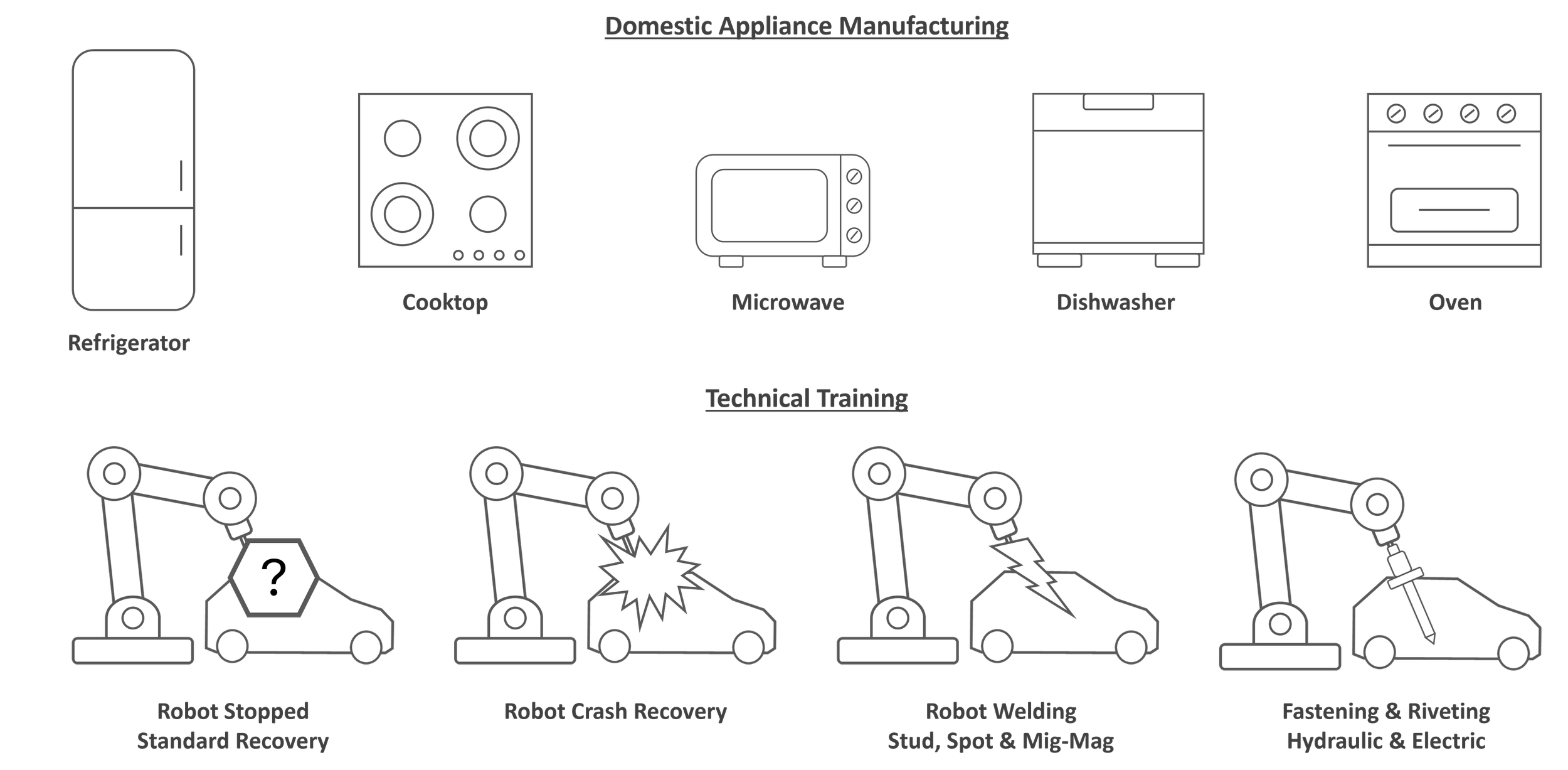 Domestic Appliance Manufacturing

Refrigerator

Cooktop

Microwave

Dishwasher

Oven

Technical Training

?

Robot Stopped
Standard Recovery

Robot Crash Recovery

Robot Welding
Stud, Spot & Mig-Mag

Fastening & Riveting
Hydraulic & Electric