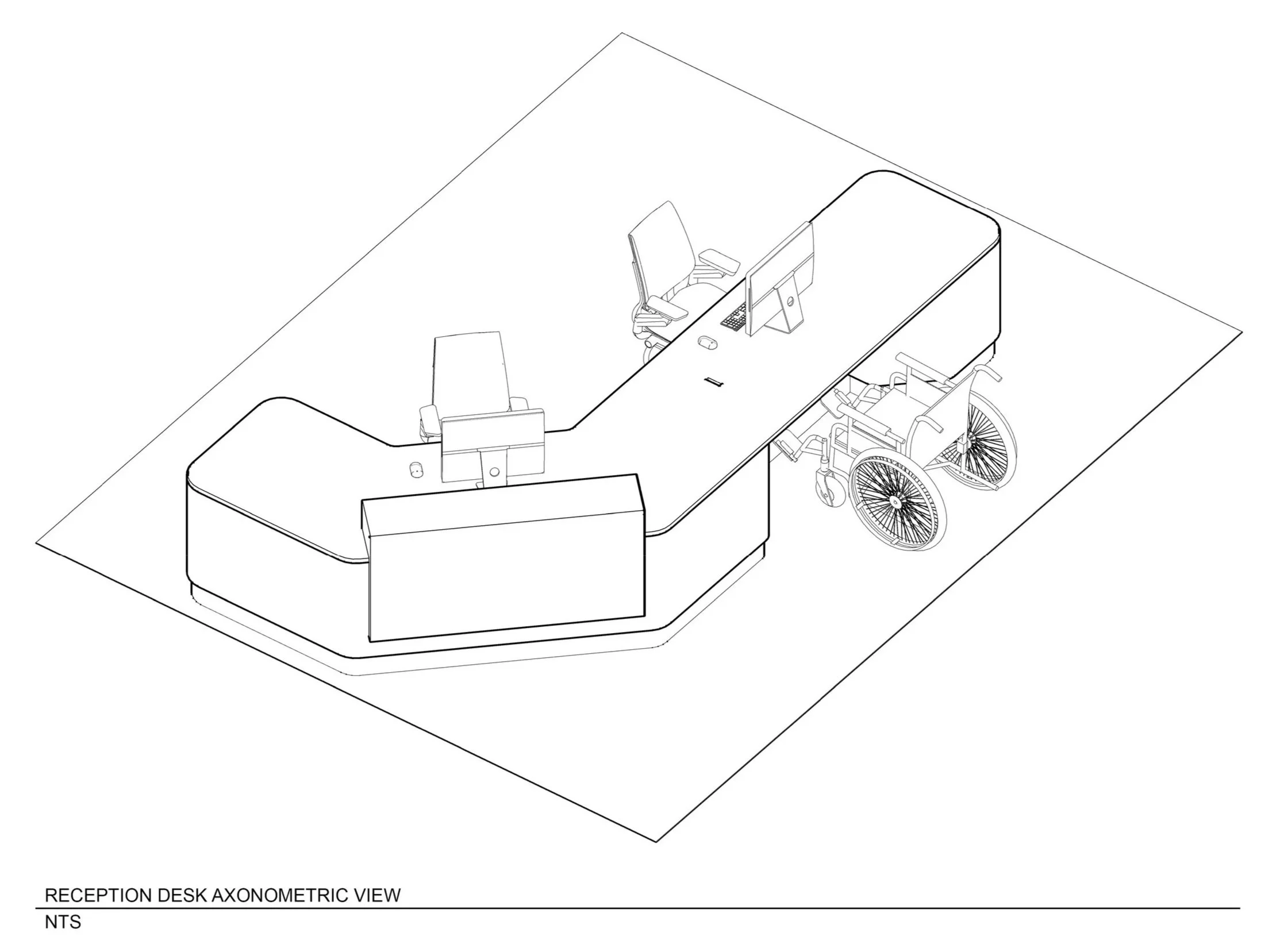 RECEPTION DESK AXONOMETRIC VIEW

NTS