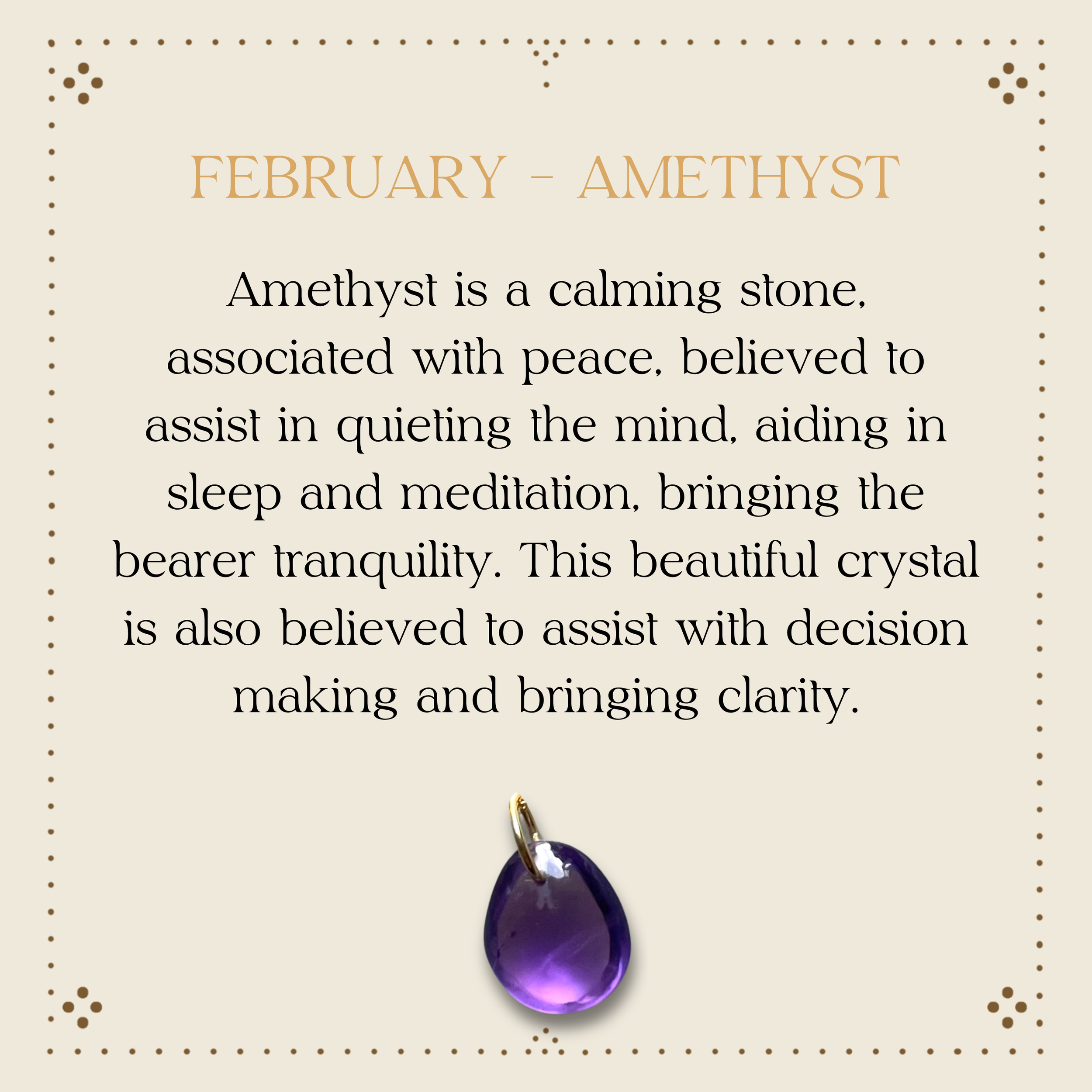 FEBRUARY - AMETHYST

Amethyst is a calming stone, associated with peace, believed to assist in quieting the mind, aiding in sleep and meditation, bringing the bearer tranquility. This beautiful crystal is also believed to assist with decision making and bringing clarity.