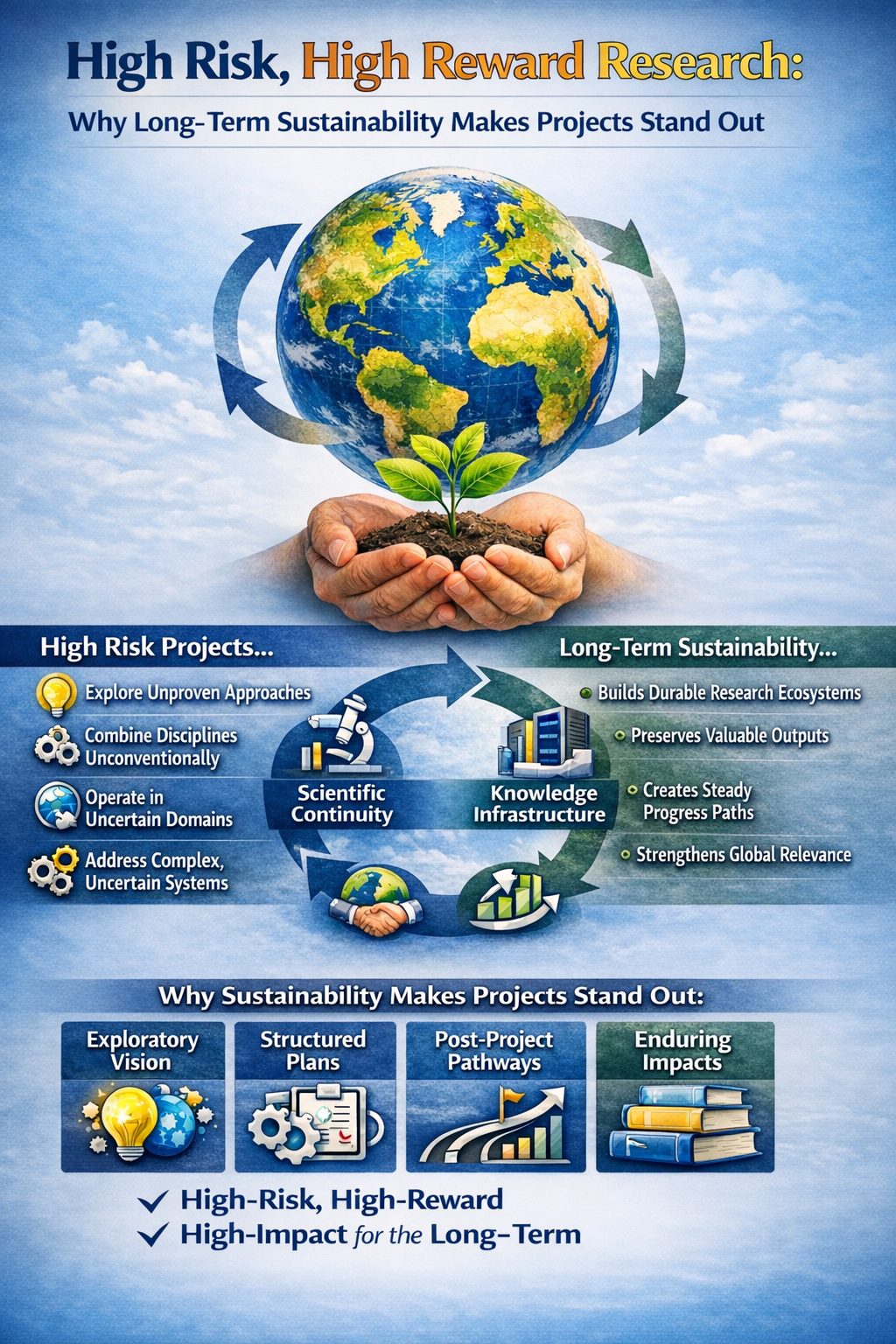 High Risk, High Reward Research:

Why Long-Term Sustainability Makes Projects Stand Out

High Risk Projects...

Explore Unproven Approaches

Combine Disciplines Unconventionally

Operate in Uncertain Domains

Address Complex, Uncertain Systems

Scientific Continuity

Knowledge Infrastructure

Long-Term Sustainability...

Builds Durable Research Ecosystems

Preserves Valuable Outputs

Creates Steady Progress Paths

Strengthens Global Relevance

Why Sustainability Makes Projects Stand Out:

Exploratory Vision

Structured Plans

Post-Project Pathways

Enduring Impacts

✓ High-Risk, High-Reward

✓ High-Impact for the Long-Term