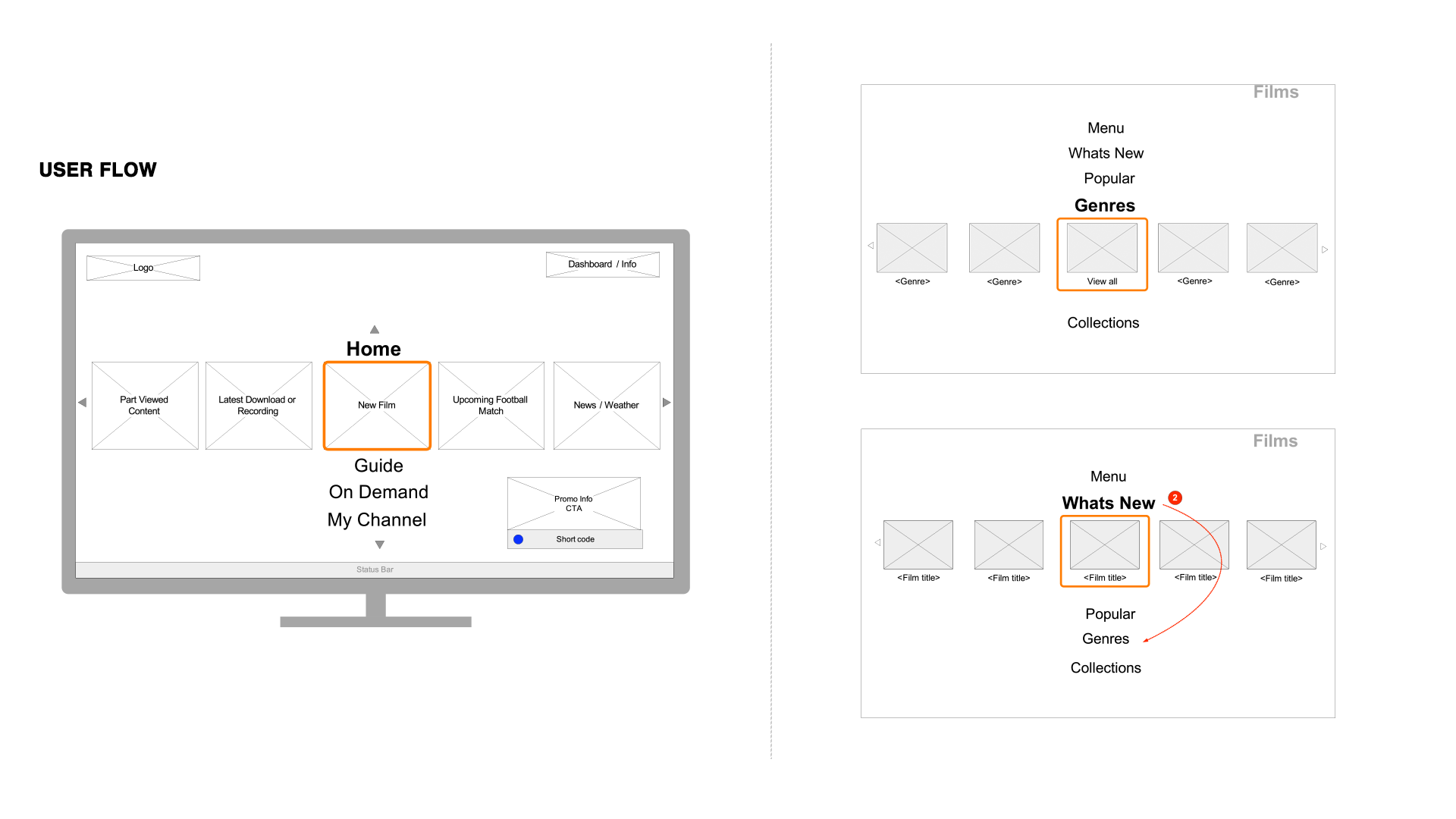 USER FLOW

Logo

Dashboard / Info

Home

Part Viewed Content

Latest Download or Recording

New Film

Upcoming Football Match

News / Weather

Guide

On Demand

My Channel

Promo Info CTA

Short code

Status Bar

Films

Menu

Whats New

Popular

Genres

<Genre>

<Genre>

View all

<Genre>

<Genre>

Collections

Films

Menu

Whats New

2

<Film title>

<Film title>

<Film title>

<Film title>

<Film title>

Popular

Genres

Collections