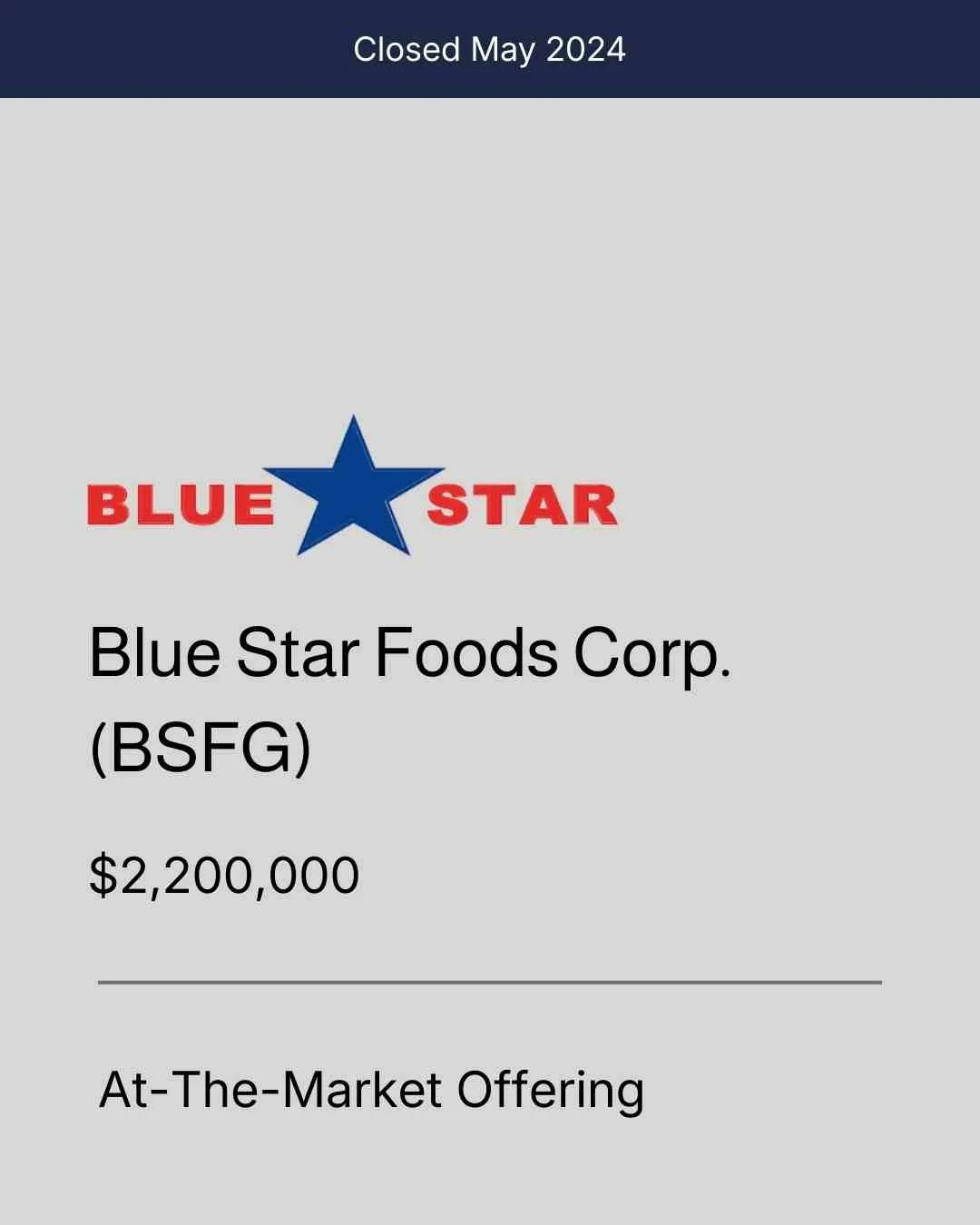 Closed May 2024

BLUE STAR

Blue Star Foods Corp. (BSFG)

$2,200,000

At-The-Market Offering