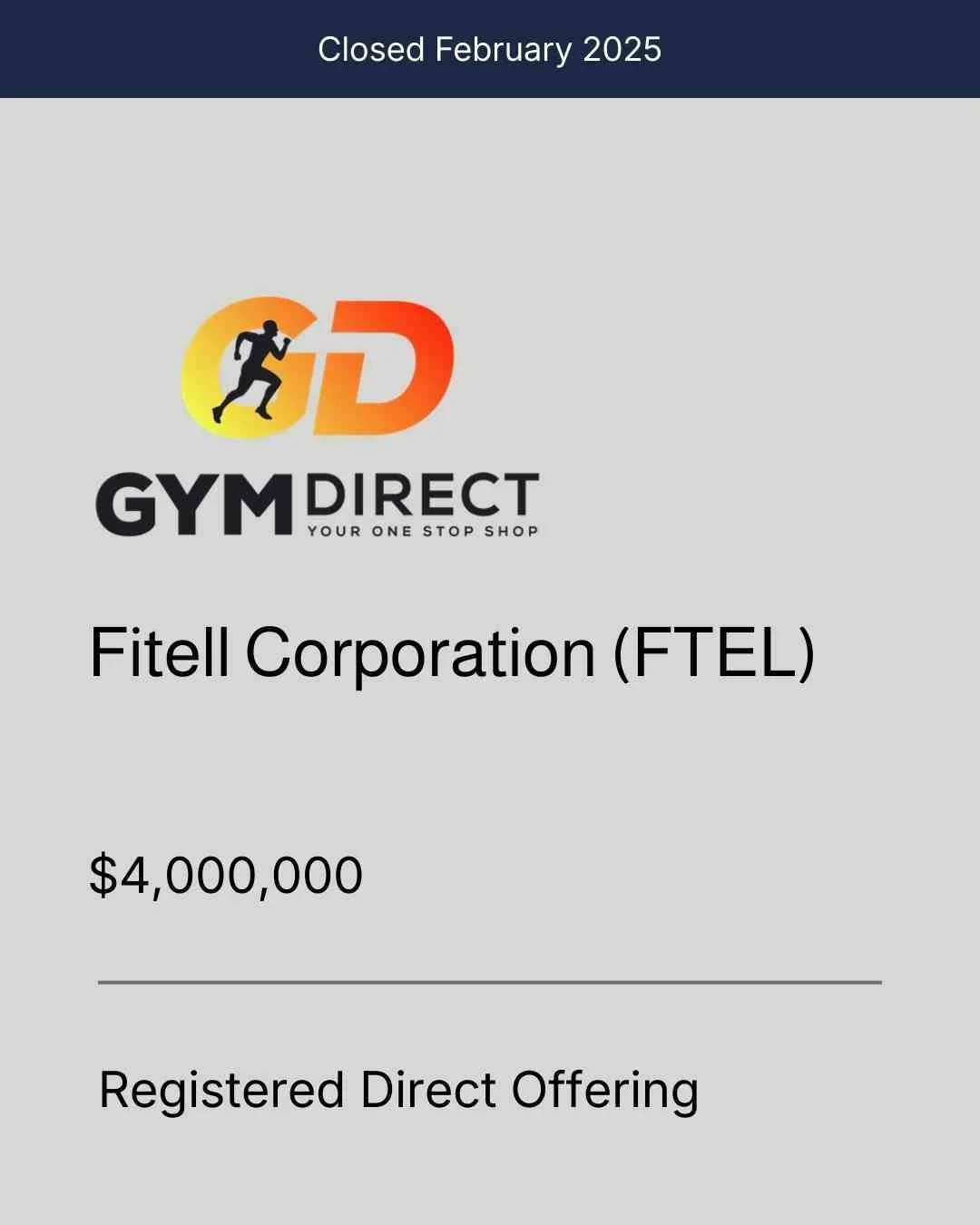 Closed February 2025

GD

GYM DIRECT
YOUR ONE STOP SHOP

Fitell Corporation (FTEL)

$4,000,000

Registered Direct Offering