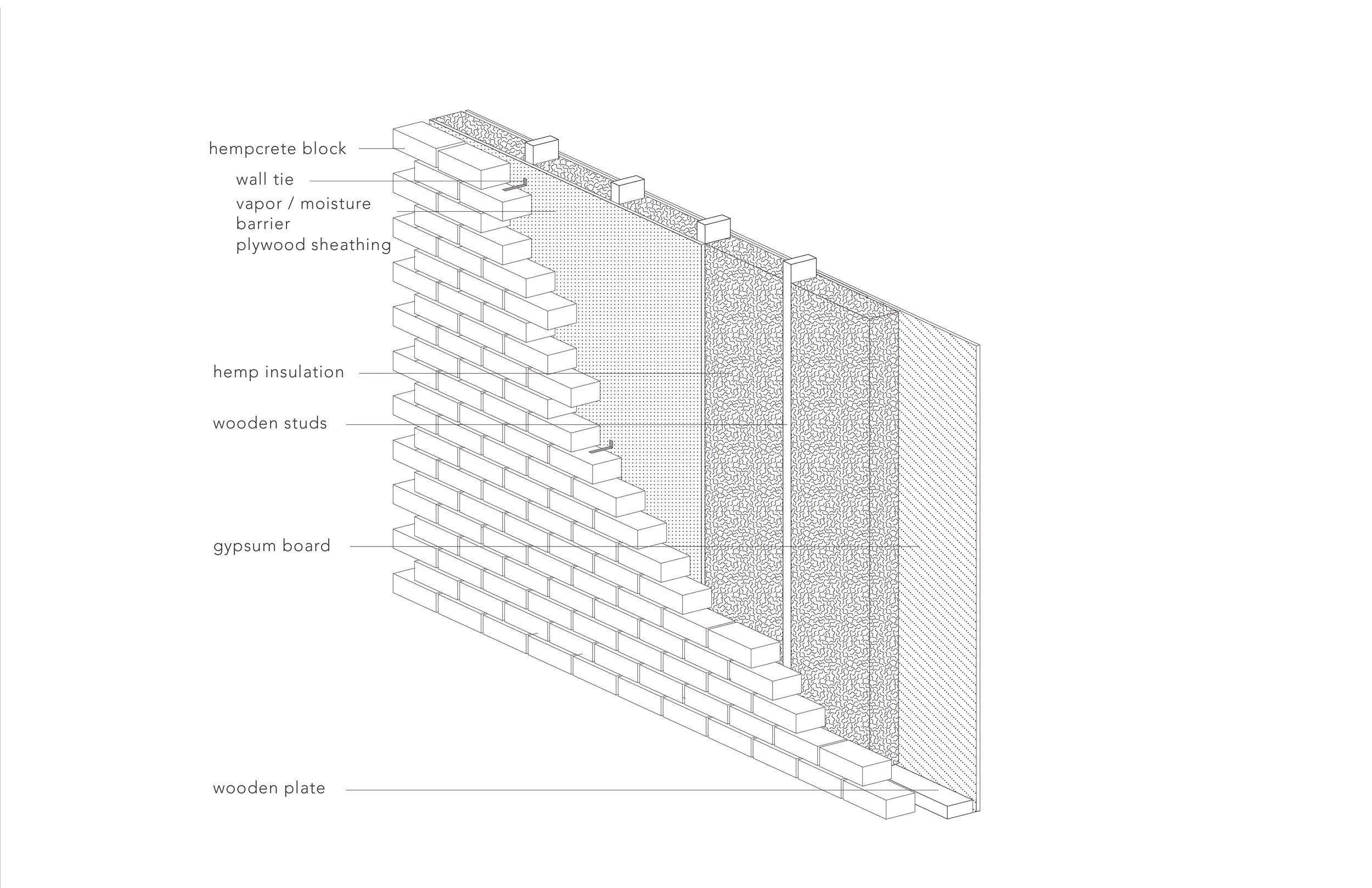 hempcrete block

wall tie

vapor / moisture barrier

plywood sheathing

hemp insulation

wooden studs

gypsum board

wooden plate