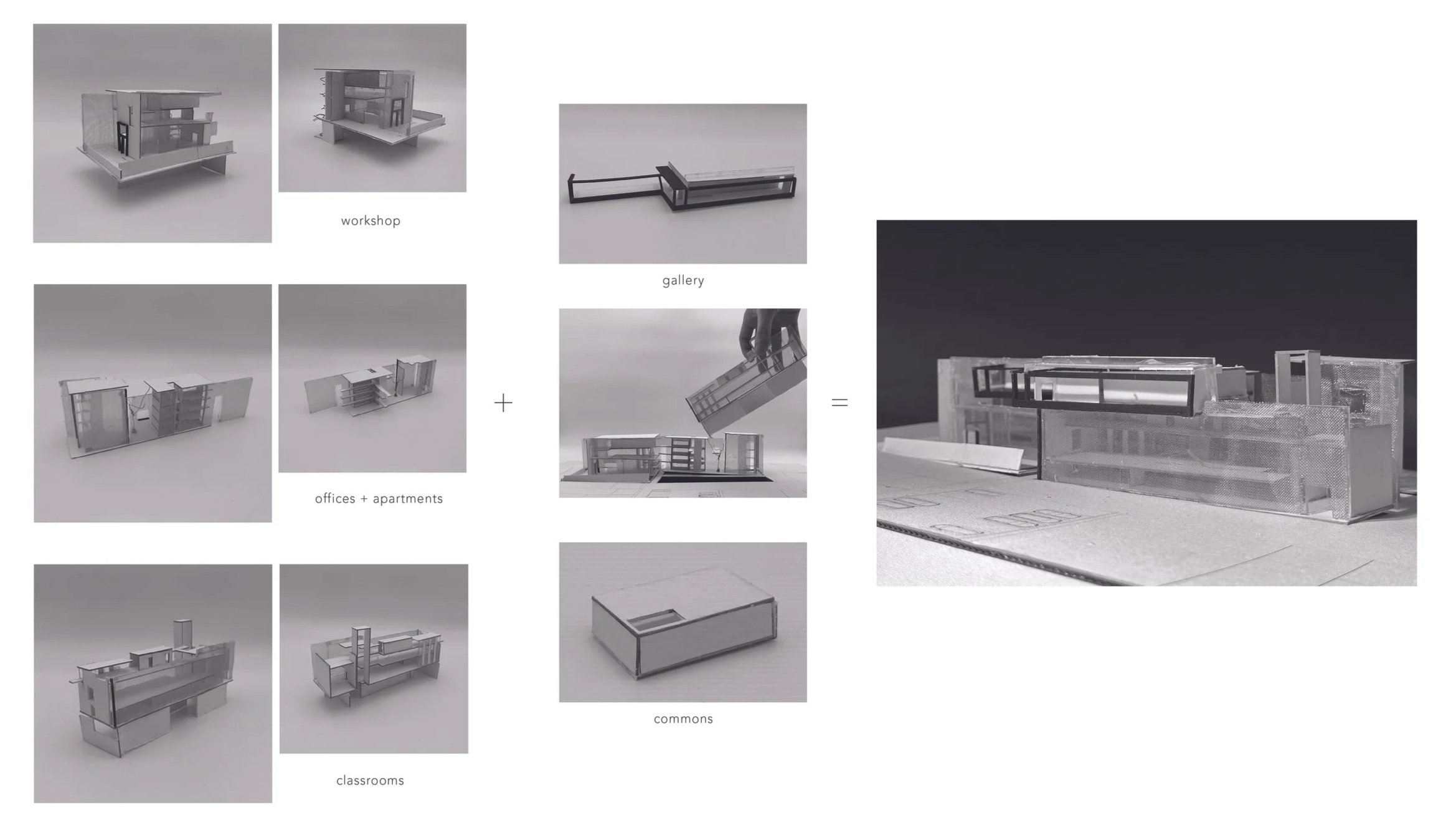 workshop

offices + apartments

classrooms

+

gallery

commons

=