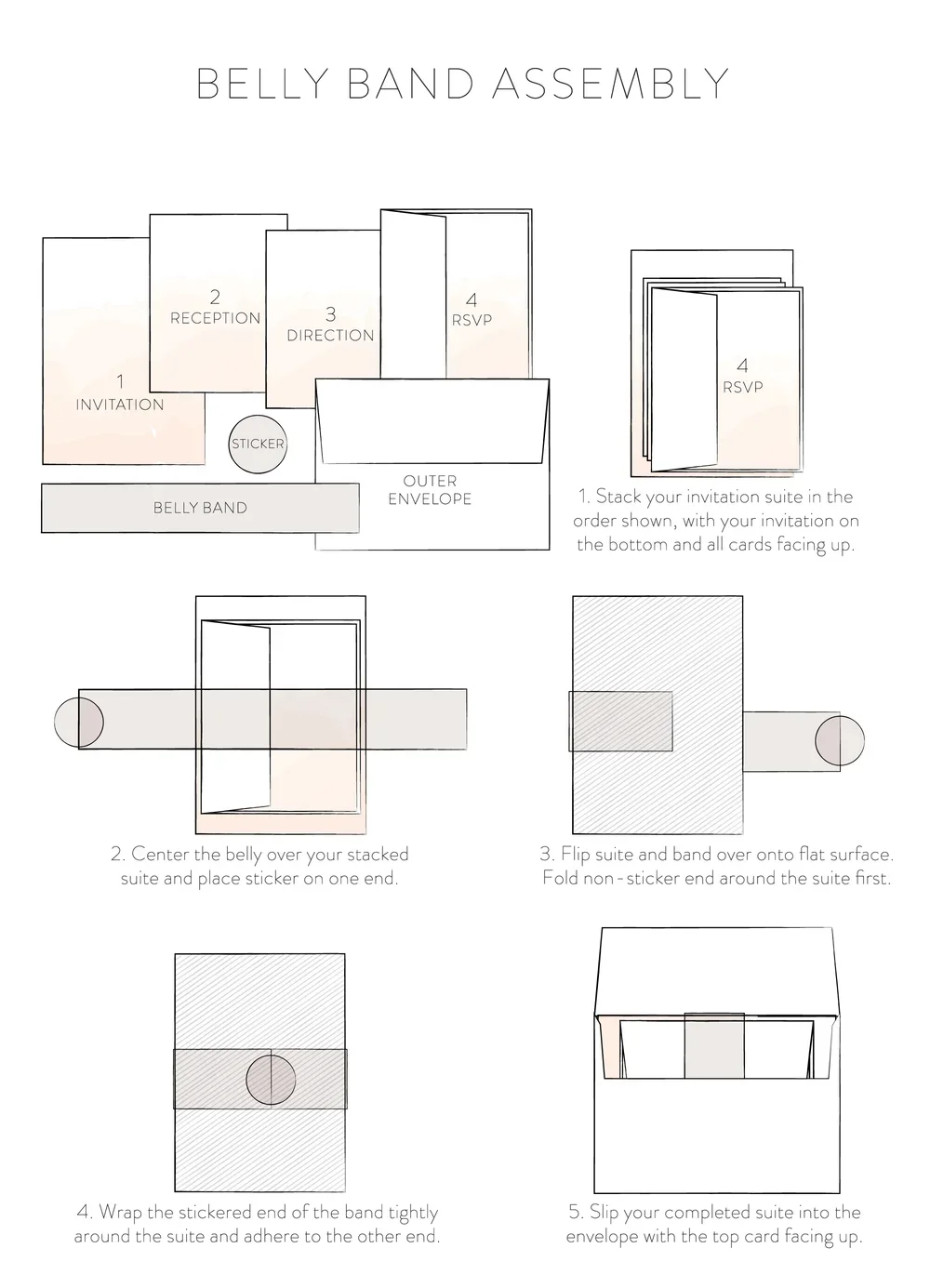 BELLY BAND ASSEMBLY

1
INVITATION

2
RECEPTION

3
DIRECTION

4
RSVP

STICKER

BELLY BAND

OUTER
ENVELOPE

4
RSVP

1. Stack your invitation suite in the order shown, with your invitation on the bottom and all cards facing up.

2. Center the belly over your stacked suite and place sticker on one end.

3. Flip suite and band over onto flat surface. Fold non - sticker end around the suite first.

4. Wrap the stickered end of the band tightly around the suite and adhere to the other end.

5. Slip your completed suite into the envelope with the top card facing up.