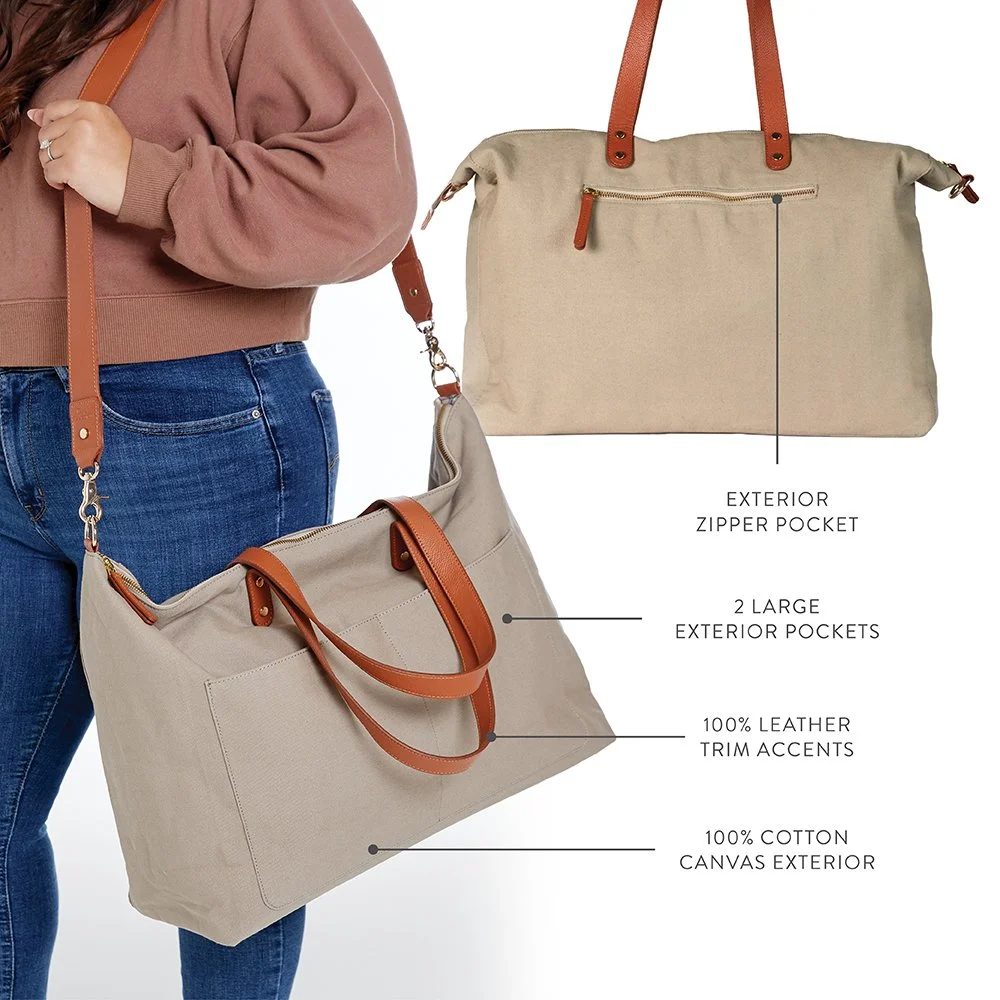 EXTERIOR
ZIPPER POCKET

2 LARGE
EXTERIOR POCKETS

100% LEATHER
TRIM ACCENTS

100% COTTON
CANVAS EXTERIOR