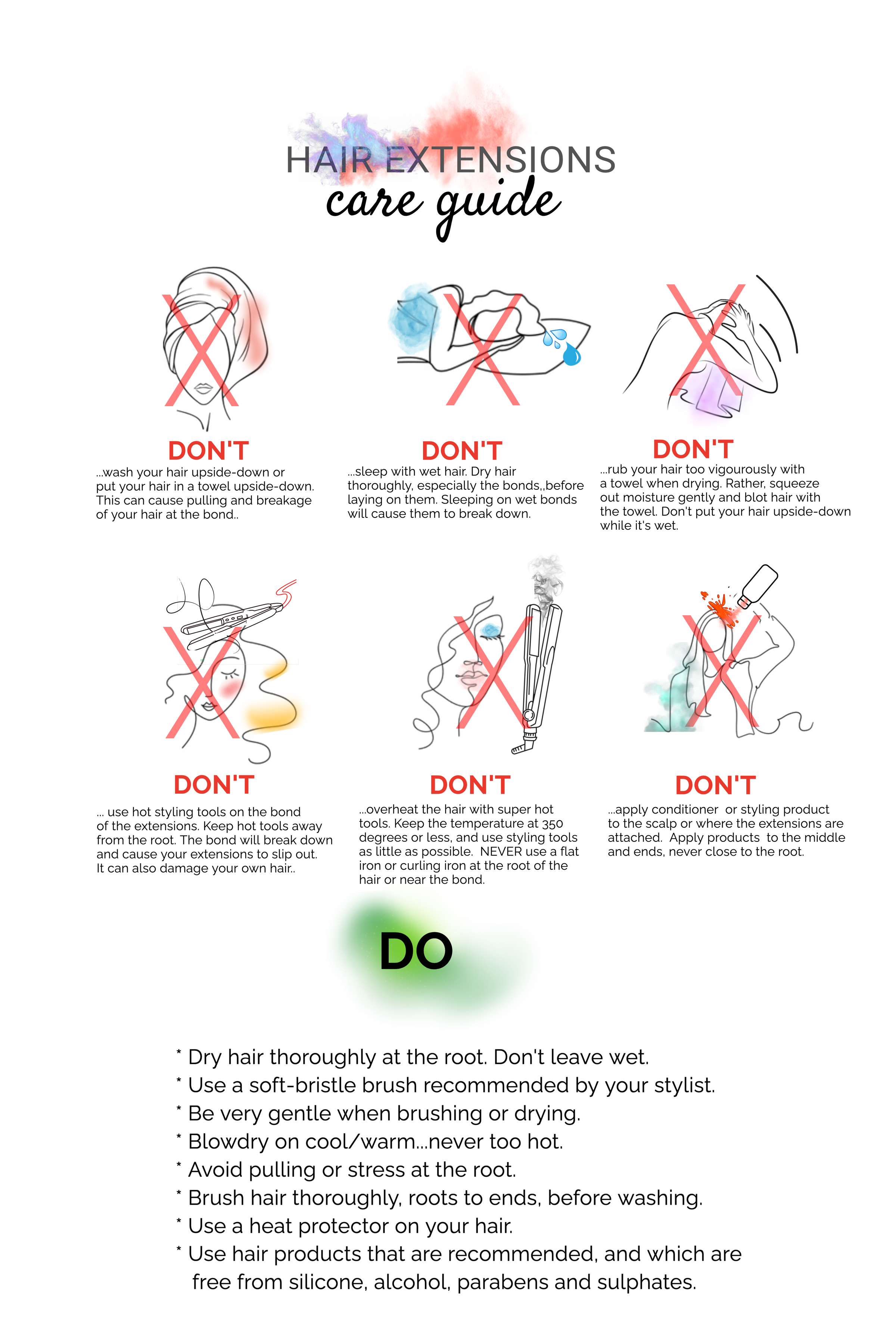 HAIR EXTENSIONS
care guide

DON'T
...wash your hair upside-down or put your hair in a towel upside-down. This can cause pulling and breakage of your hair at the bond..

DON'T
...sleep with wet hair. Dry hair thoroughly, especially the bonds,,before laying on them. Sleeping on wet bonds will cause them to break down.

DON'T
...rub your hair too vigourously with a towel when drying. Rather, squeeze out moisture gently and blot hair with the towel. Don't put your hair upside-down while it's wet.

DON'T
... use hot styling tools on the bond of the extensions. Keep hot tools away from the root. The bond will break down and cause your extensions to slip out. It can also damage your own hair..

DON'T
...overheat the hair with super hot tools. Keep the temperature at 350 degrees or less, and use styling tools as little as possible. NEVER use a flat iron or curling iron at the root of the hair or near the bond.

DON'T
...apply conditioner or styling product to the scalp or where the extensions are attached. Apply products to the middle and ends, never close to the root.

DO

* Dry hair thoroughly at the root. Don't leave wet.
* Use a soft-bristle brush recommended by your stylist.
* Be very gentle when brushing or drying.
* Blowdry on cool/warm...never too hot.
* Avoid pulling or stress at the root.
* Brush hair thoroughly, roots to ends, before washing.
* Use a heat protector on your hair.
* Use hair products that are recommended, and which are free from silicone, alcohol, parabens and sulphates.