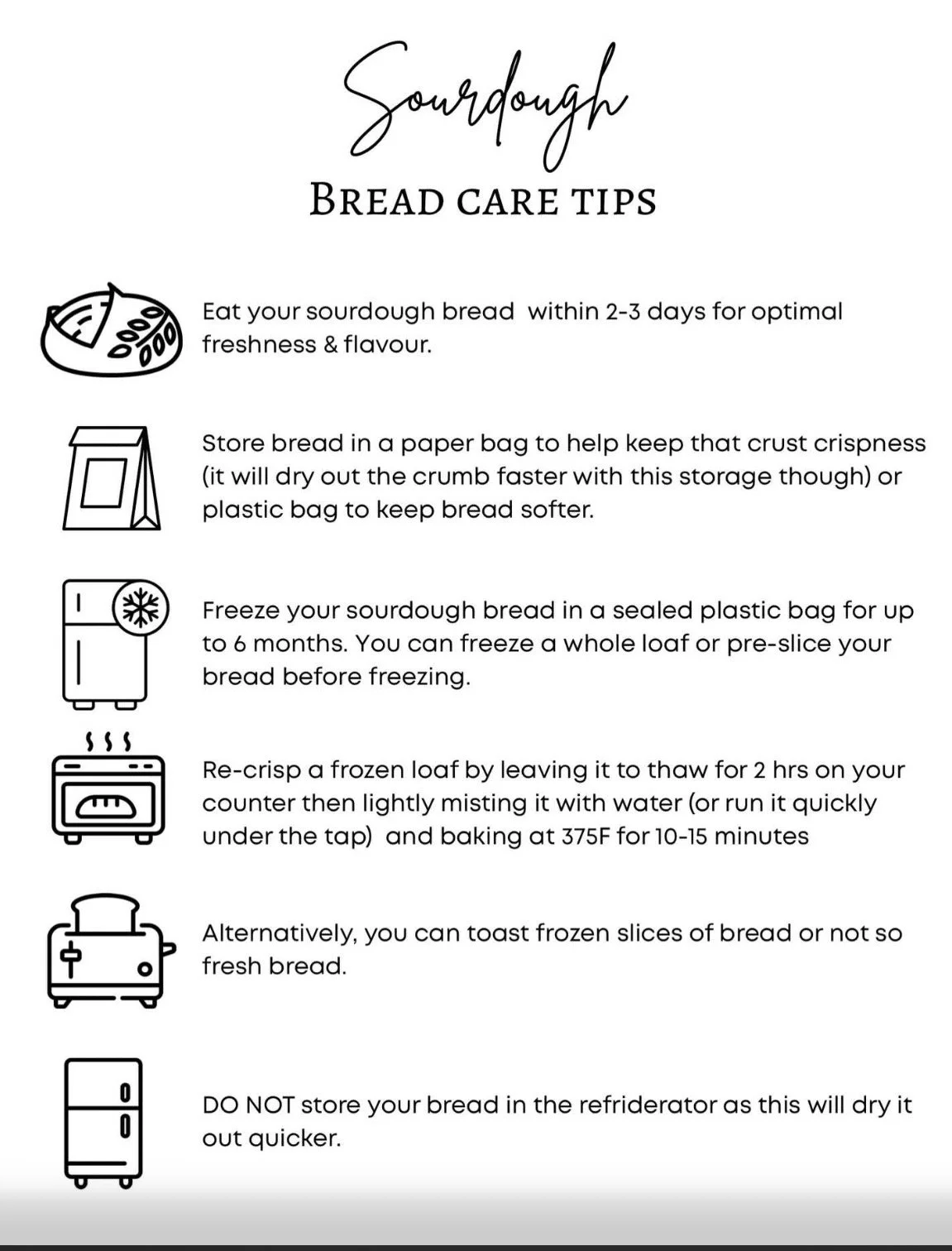 Sourdough

BREAD CARE TIPS

Eat your sourdough bread  within 2-3 days for optimal freshness & flavour.

Store bread in a paper bag to help keep that crust crispness (it will dry out the crumb faster with this storage though) or plastic bag to keep bread softer.

Freeze your sourdough bread in a sealed plastic bag for up to 6 months. You can freeze a whole loaf or pre-slice your bread before freezing.

Re-crisp a frozen loaf by leaving it to thaw for 2 hrs on your counter then lightly misting it with water (or run it quickly under the tap)  and baking at 375F for 10-15 minutes

Alternatively, you can toast frozen slices of bread or not so fresh bread.

DO NOT store your bread in the refriderator as this will dry it out quicker.