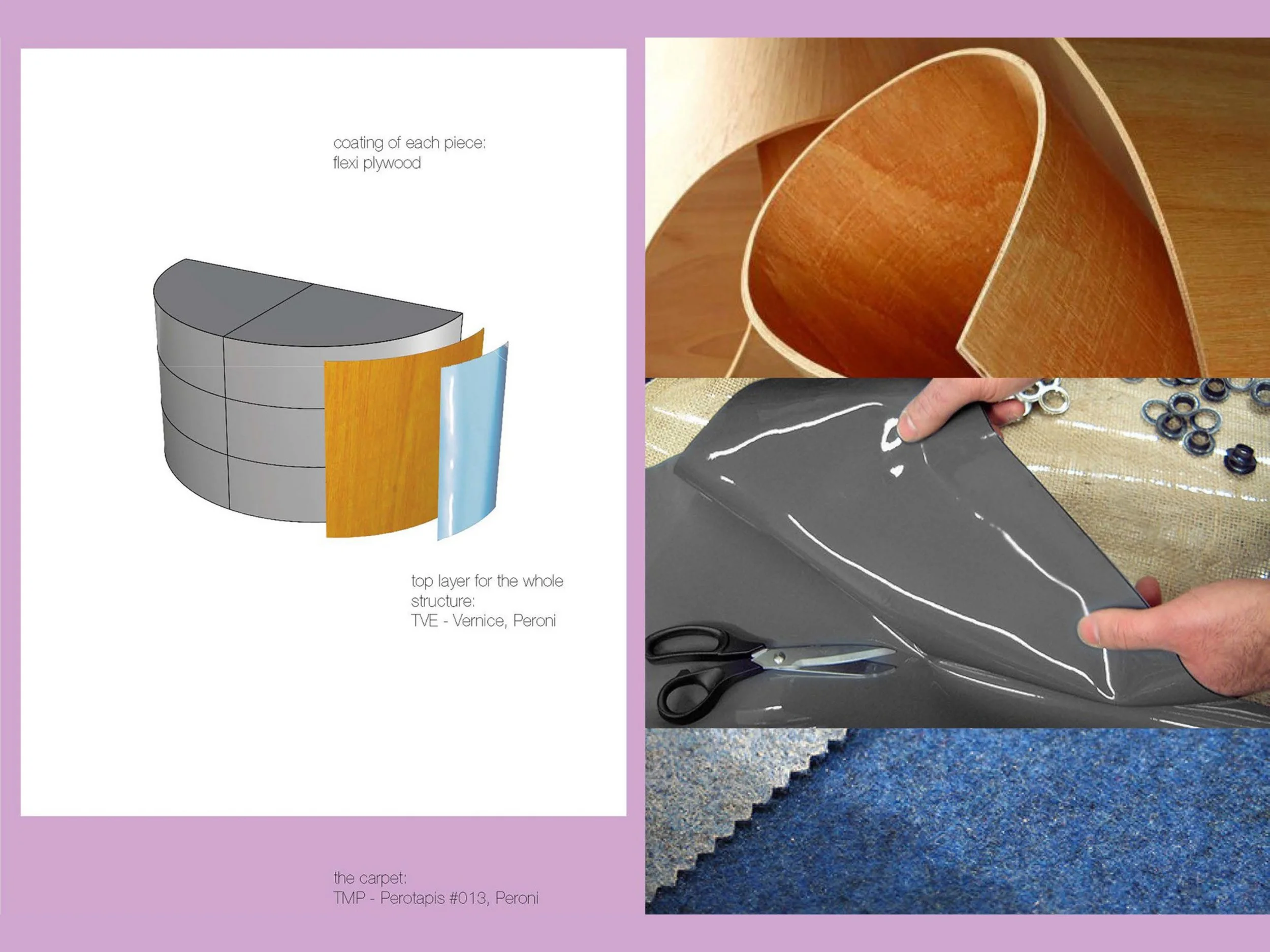 coating of each piece:
flexi plywood

top layer for the whole structure:
TVE - Vernice, Peroni

the carpet:
TMP - Perotapis #013, Peroni