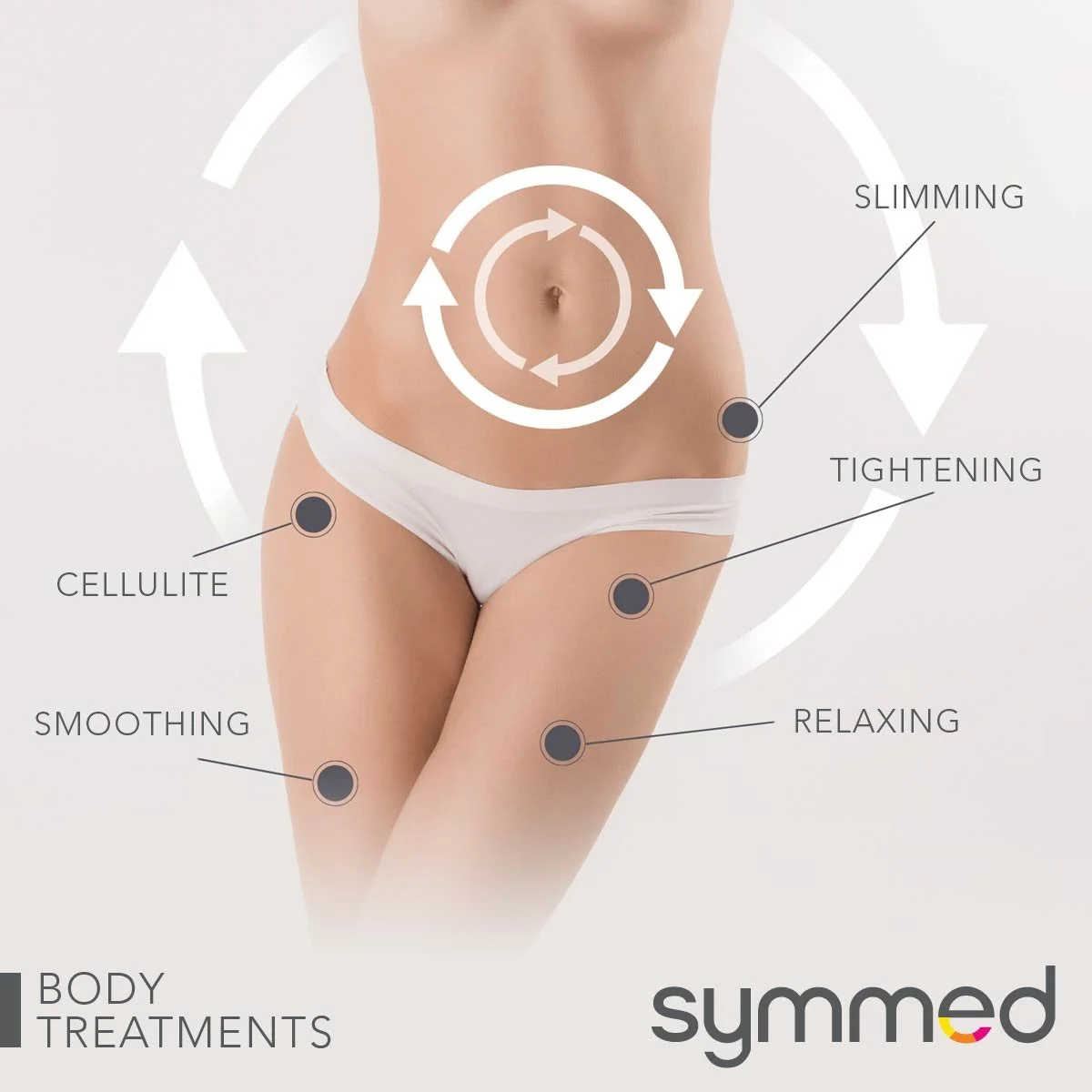 SLIMMING

TIGHTENING

CELLULITE

SMOOTHING

RELAXING

BODY TREATMENTS

symmed