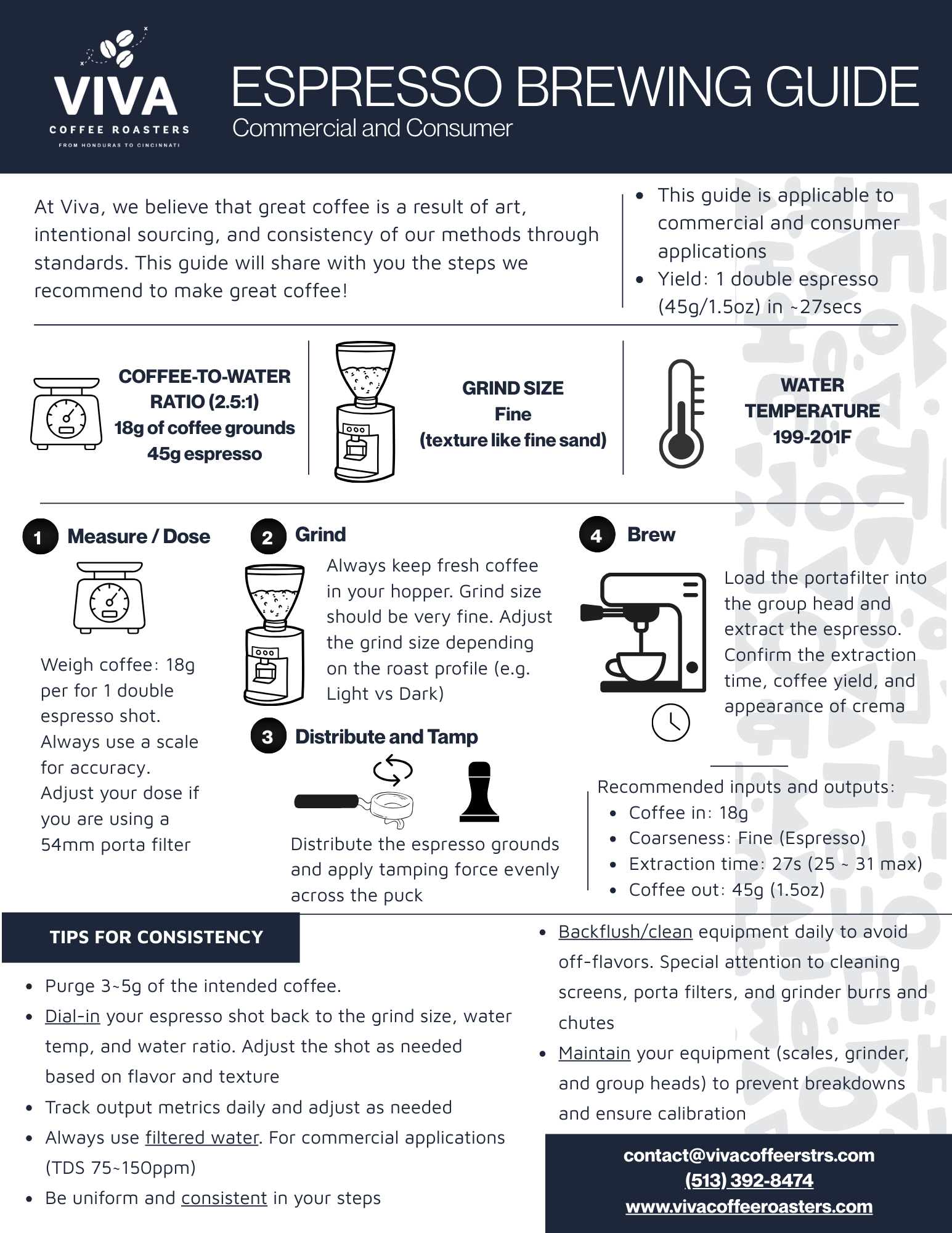 VIVA
COFFEE ROASTERS
FROM HONDURAS TO CINCINNATI

ESPRESSO BREWING GUIDE
Commercial and Consumer

At Viva, we believe that great coffee is a result of art, intentional sourcing, and consistency of our methods through standards. This guide will share with you the steps we recommend to make great coffee!

- This guide is applicable to commercial and consumer applications
- Yield: 1 double espresso (45g/1.5oz) in ~27secs

COFFEE-TO-WATER RATIO (2.5:1)
18g of coffee grounds
45g espresso

GRIND SIZE
Fine
(texture like fine sand)

WATER TEMPERATURE
199-201F

1 Measure / Dose

Weigh coffee: 18g per for 1 double espresso shot. Always use a scale for accuracy. Adjust your dose if you are using a 54mm porta filter

2 Grind

Always keep fresh coffee in your hopper. Grind size should be very fine. Adjust the grind size depending on the roast profile (e.g. Light vs Dark)

3 Distribute and Tamp

Distribute the espresso grounds and apply tamping force evenly across the puck

4 Brew

Load the portafilter into the group head and extract the espresso. Confirm the extraction time, coffee yield, and appearance of crema

Recommended inputs and outputs:
- Coffee in: 18g
- Coarseness: Fine (Espresso)
- Extraction time: 27s (25 ~ 31 max)
- Coffee out: 45g (1.5oz)

TIPS FOR CONSISTENCY

- Purge 3~5g of the intended coffee.
- Dial-in your espresso shot back to the grind size, water temp, and water ratio. Adjust the shot as needed based on flavor and texture
- Track output metrics daily and adjust as needed
- Always use filtered water. For commercial applications (TDS 75~150ppm)
- Be uniform and consistent in your steps
- Backflush/clean equipment daily to avoid off-flavors. Special attention to cleaning screens, porta filters, and grinder burrs and chutes
- Maintain your equipment (scales, grinder, and group heads) to prevent breakdowns and ensure calibration

contact@vivacoffeerstrs.com
(513) 392-8474
www.vivacoffeeroasters.com