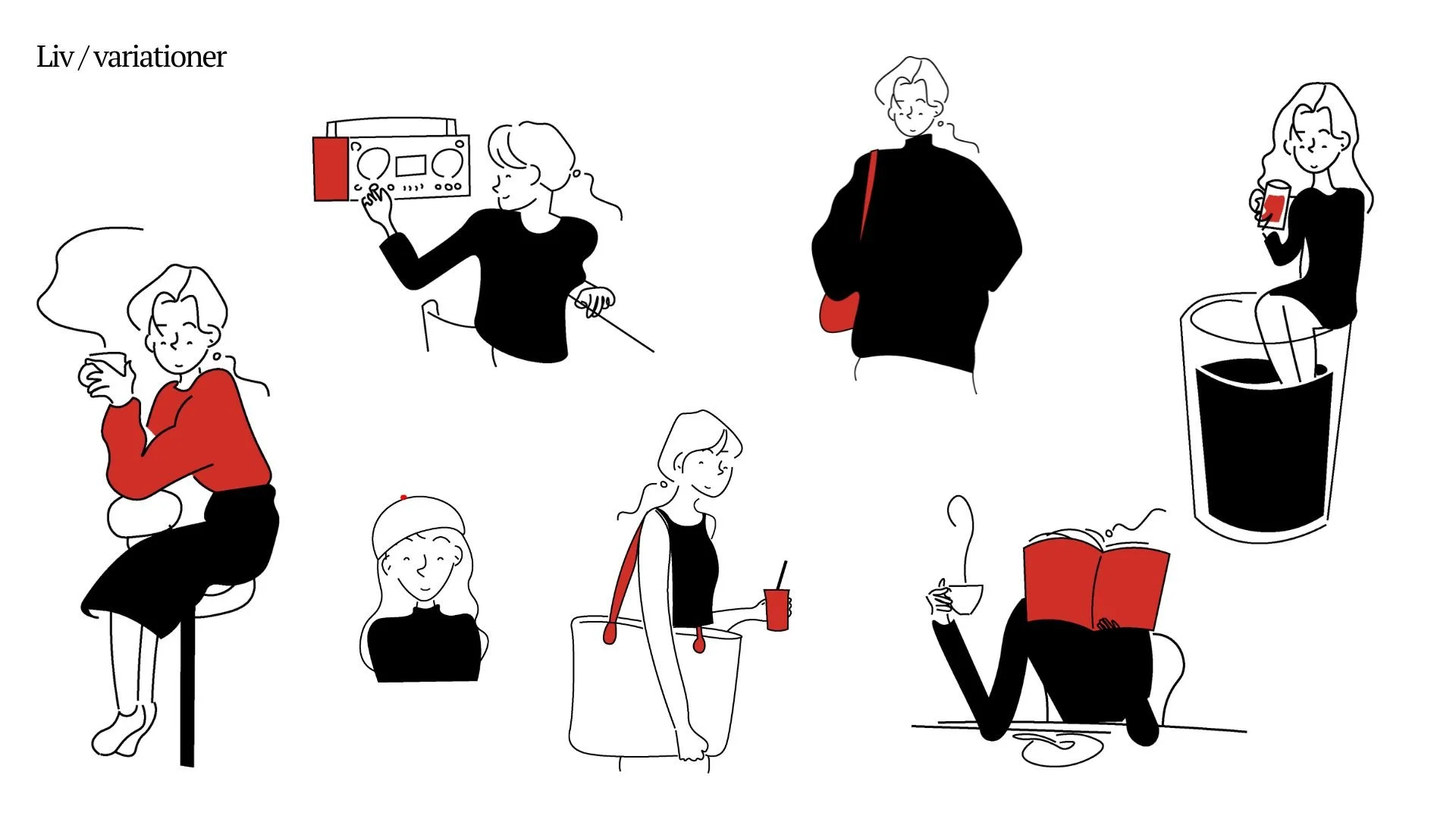 Liv / variationer