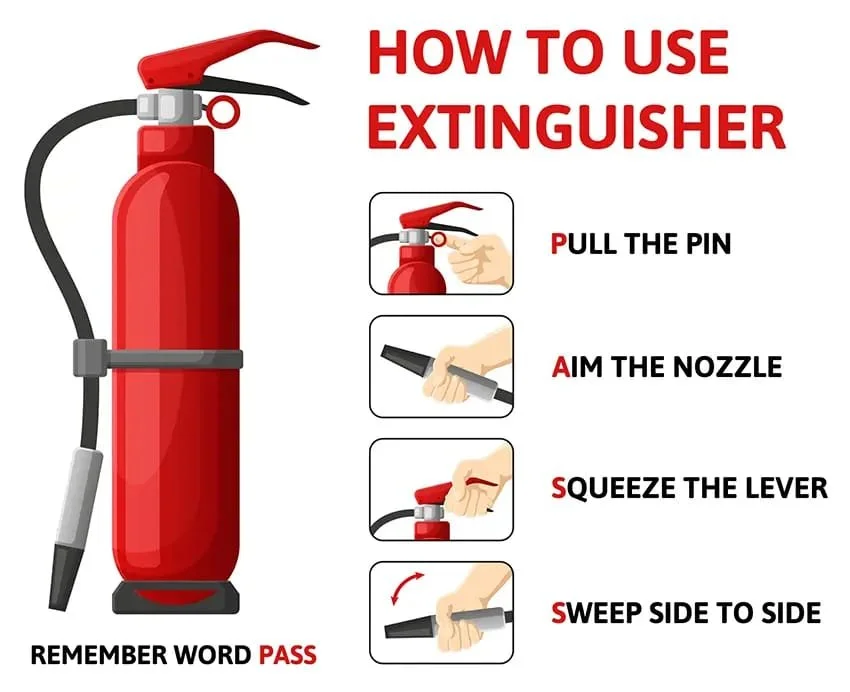 HOW TO USE EXTINGUISHER

PULL THE PIN

AIM THE NOZZLE

SQUEEZE THE LEVER

SWEEP SIDE TO SIDE

REMEMBER WORD PASS