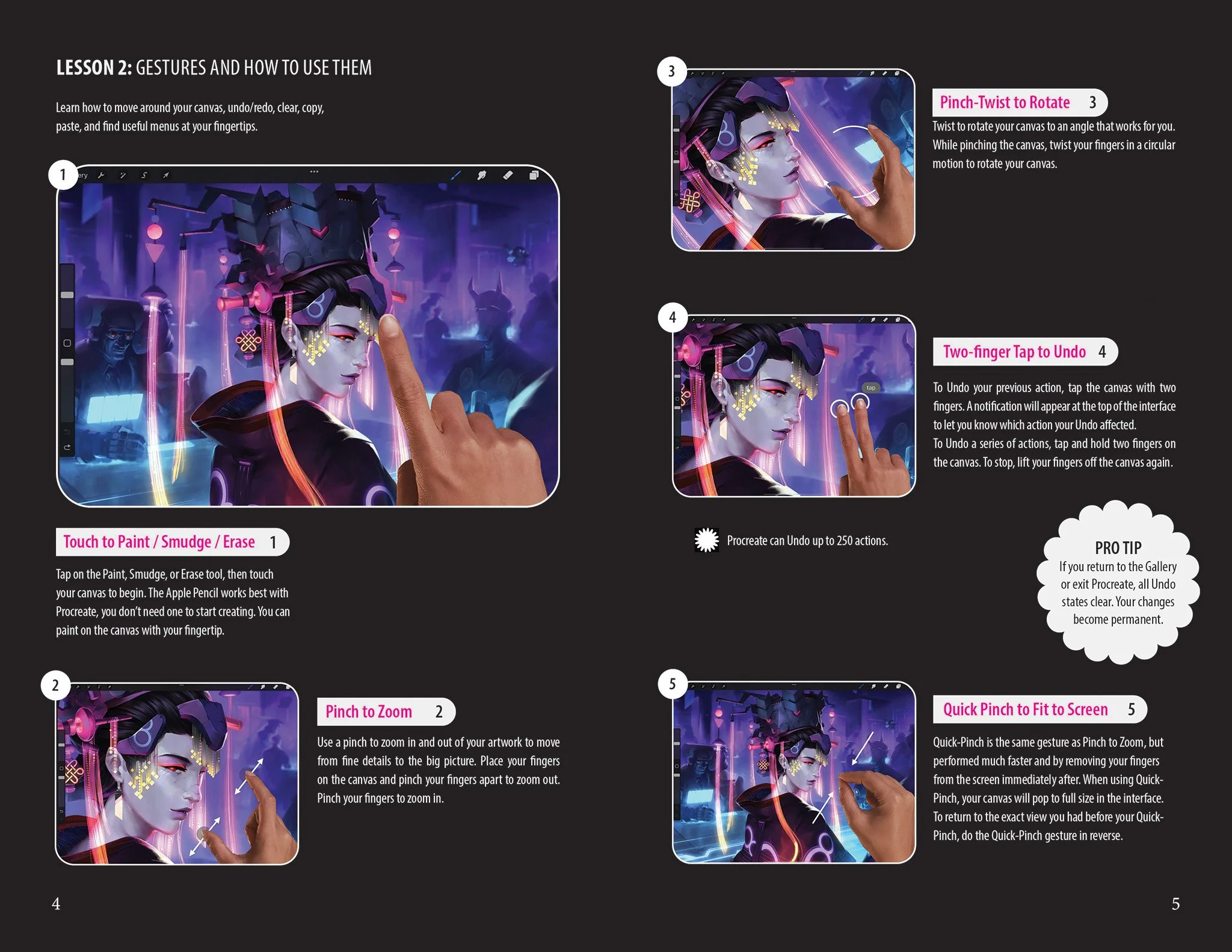 LESSON 2: GESTURES AND HOW TO USE THEM

Learn how to move around your canvas, undo/redo, clear, copy, paste, and find useful menus at your fingertips.

1

Touch to Paint / Smudge / Erase 1

Tap on the Paint, Smudge, or Erase tool, then touch your canvas to begin. The Apple Pencil works best with Procreate, you don't need one to start creating. You can paint on the canvas with your fingertip.

2

Pinch to Zoom 2

Use a pinch to zoom in and out of your artwork to move from fine details to the big picture. Place your fingers on the canvas and pinch your fingers apart to zoom out. Pinch your fingers to zoom in.

4

3

Pinch-Twist to Rotate 3

Twist to rotate your canvas to an angle that works for you. While pinching the canvas, twist your fingers in a circular motion to rotate your canvas.

4

tap

Two-finger Tap to Undo 4

To Undo your previous action, tap the canvas with two fingers. A notification will appear at the top of the interface to let you know which action your Undo affected.
To Undo a series of actions, tap and hold two fingers on the canvas. To stop, lift your fingers off the canvas again.

Procreate can Undo up to 250 actions.

PRO TIP
If you return to the Gallery or exit Procreate, all Undo states clear. Your changes become permanent.

5

Quick Pinch to Fit to Screen 5

Quick-Pinch is the same gesture as Pinch to Zoom, but performed much faster and by removing your fingers from the screen immediately after. When using Quick-Pinch, your canvas will pop to full size in the interface. To return to the exact view you had before your Quick-Pinch, do the Quick-Pinch gesture in reverse.

5