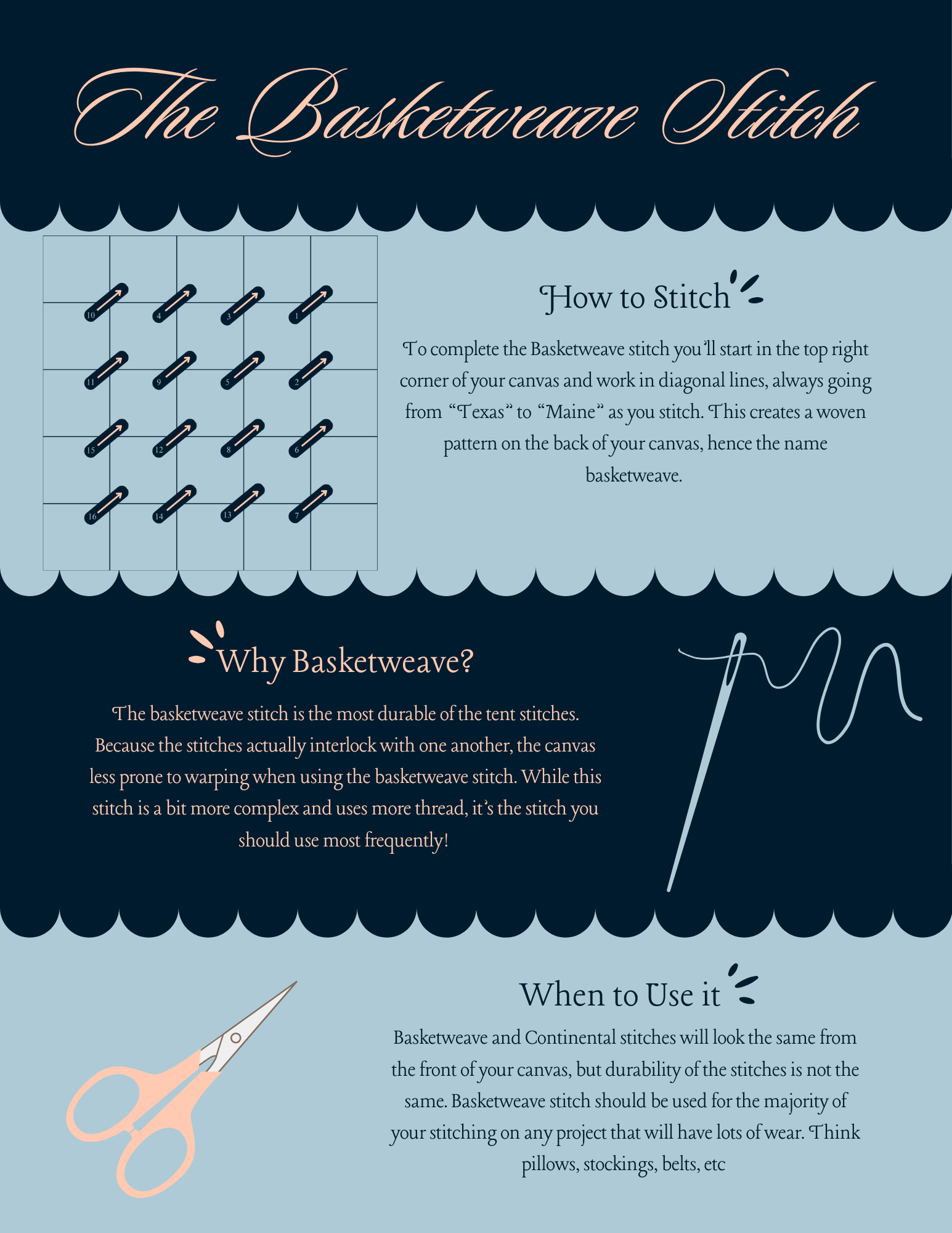 The Basketweave Stitch

10 4 3 1
11 9 5 2
15 12 8 6
16 14 13 7

How to Stitch

To complete the Basketweave stitch you'll start in the top right corner of your canvas and work in diagonal lines, always going from "Texas" to "Maine" as you stitch. This creates a woven pattern on the back of your canvas, hence the name basketweave.

Why Basketweave?

The basketweave stitch is the most durable of the tent stitches. Because the stitches actually interlock with one another, the canvas less prone to warping when using the basketweave stitch. While this stitch is a bit more complex and uses more thread, it's the stitch you should use most frequently!

When to Use it

Basketweave and Continental stitches will look the same from the front of your canvas, but durability of the stitches is not the same. Basketweave stitch should be used for the majority of your stitching on any project that will have lots of wear. Think pillows, stockings, belts, etc