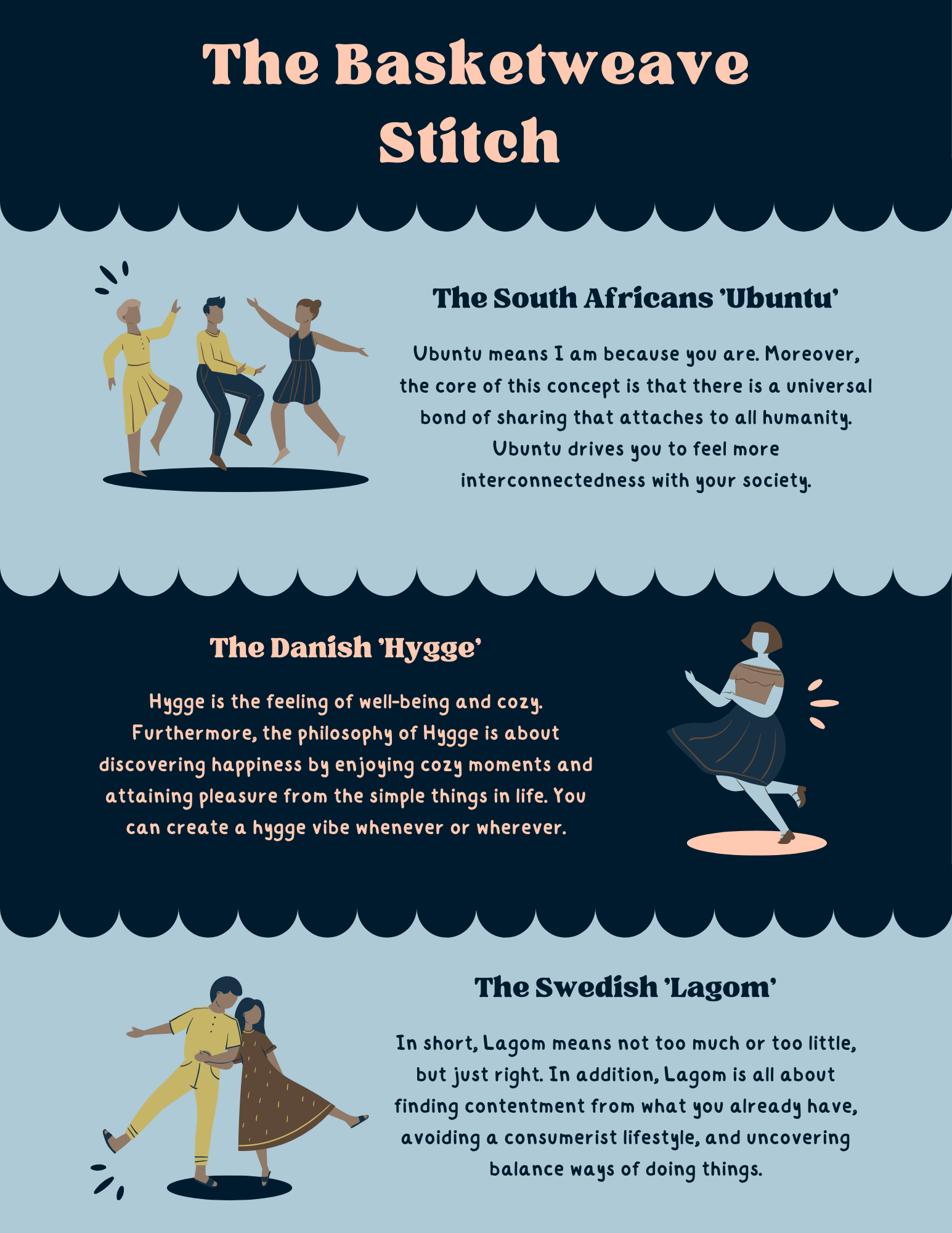 The Basketweave Stitch

The South Africans 'Ubuntu'

Ubuntu means I am because you are. Moreover, the core of this concept is that there is a universal bond of sharing that attaches to all humanity. Ubuntu drives you to feel more interconnectedness with your society.

The Danish 'Hygge'

Hygge is the feeling of well-being and cozy. Furthermore, the philosophy of Hygge is about discovering happiness by enjoying cozy moments and attaining pleasure from the simple things in life. You can create a hygge vibe whenever or wherever.

The Swedish 'Lagom'

In short, Lagom means not too much or too little, but just right. In addition, Lagom is all about finding contentment from what you already have, avoiding a consumerist lifestyle, and uncovering balance ways of doing things.