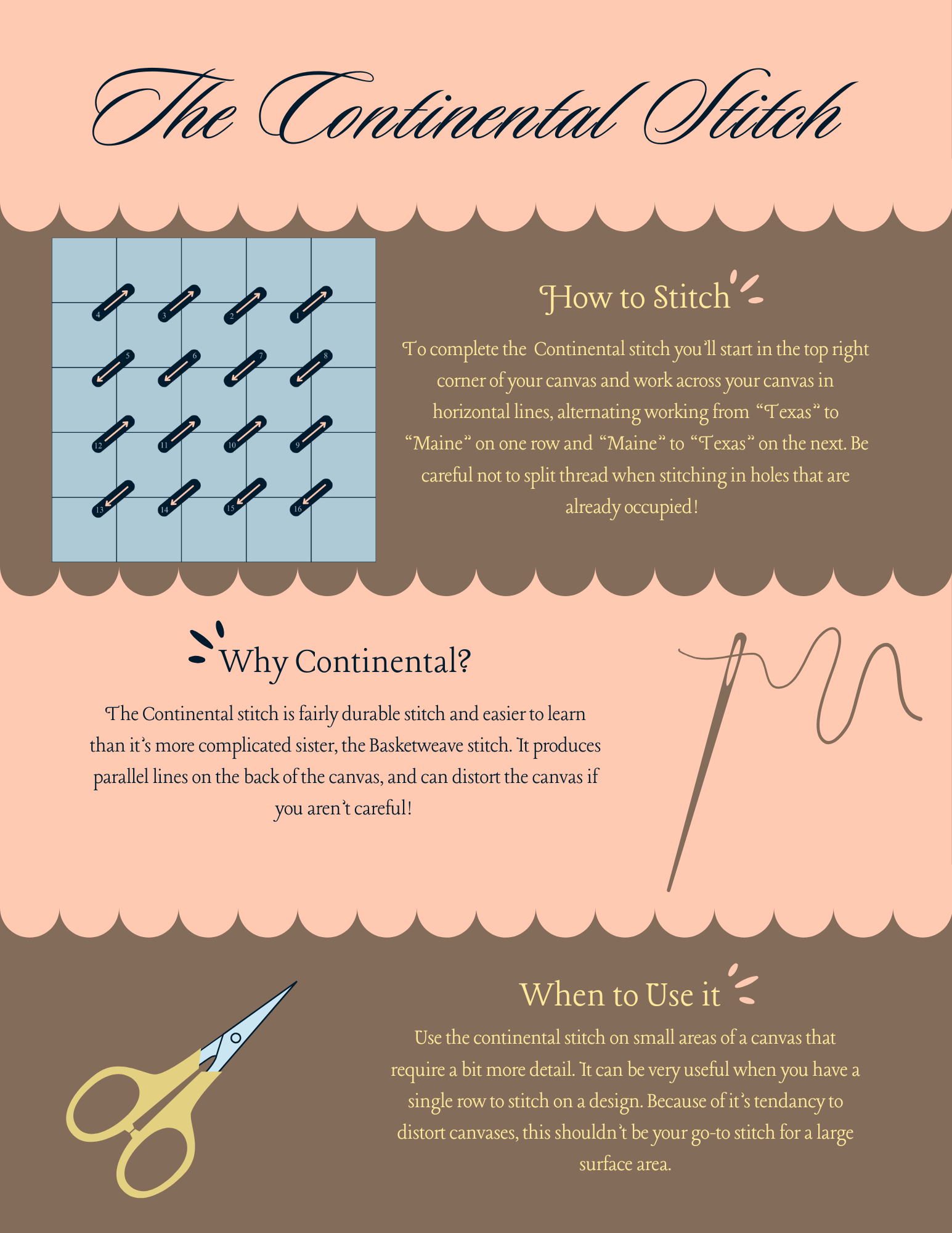 The Continental Stitch

4 3 2 1
5 6 7 8
12 11 10 9
13 14 15 16

How to Stitch

To complete the Continental stitch you'll start in the top right corner of your canvas and work across your canvas in horizontal lines, alternating working from "Texas" to "Maine" on one row and "Maine" to "Texas" on the next. Be careful not to split thread when stitching in holes that are already occupied!

Why Continental?

The Continental stitch is fairly durable stitch and easier to learn than it's more complicated sister, the Basketweave stitch. It produces parallel lines on the back of the canvas, and can distort the canvas if you aren't careful!

When to Use it

Use the continental stitch on small areas of a canvas that require a bit more detail. It can be very useful when you have a single row to stitch on a design. Because of it's tendancy to distort canvases, this shouldn't be your go-to stitch for a large surface area.