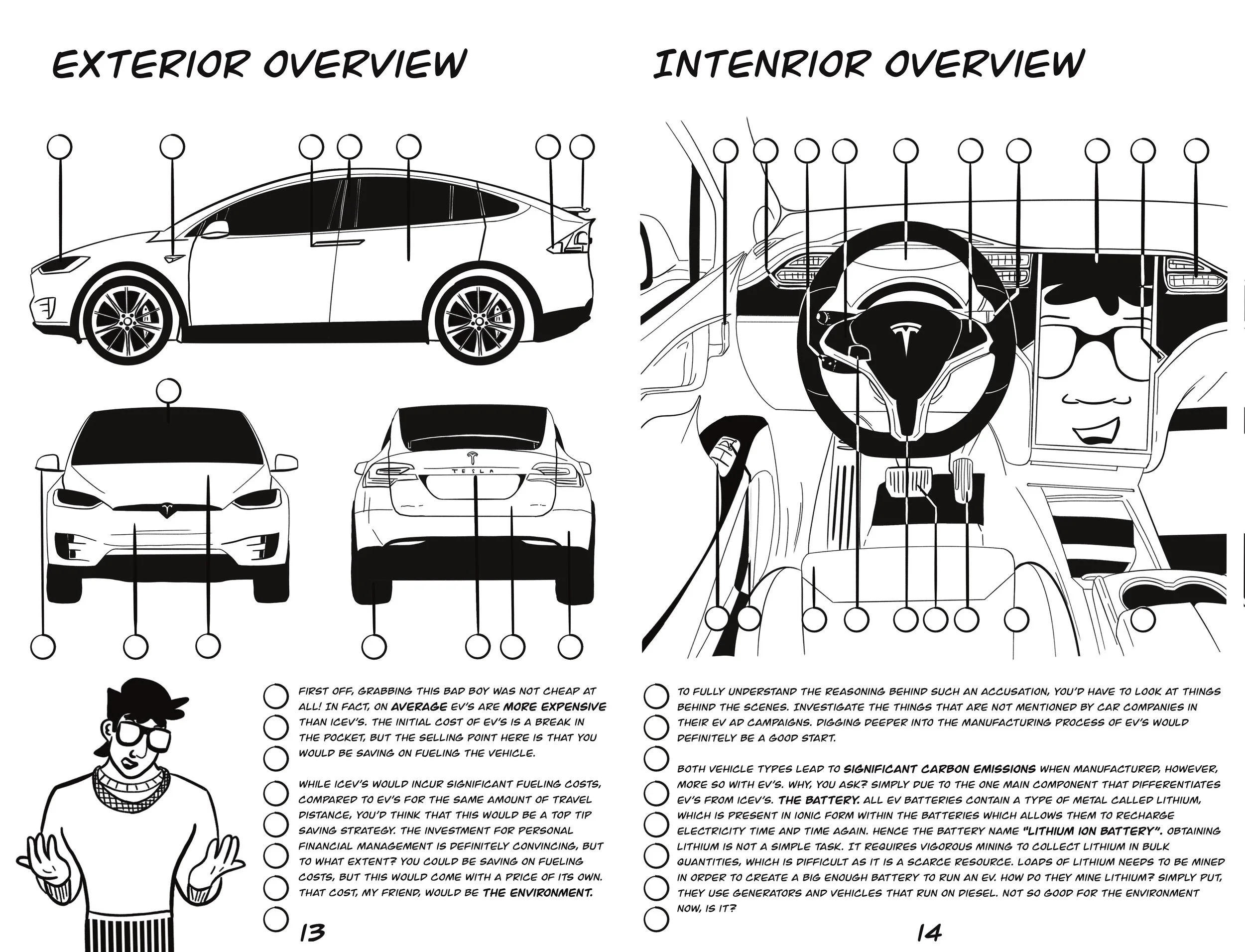 EXTERIOR OVERVIEW

TESLA

FIRST OFF, GRABBING THIS BAD BOY WAS NOT CHEAP AT ALL! IN FACT, ON AVERAGE EV'S ARE MORE EXPENSIVE THAN ICEV'S. THE INITIAL COST OF EV'S IS A BREAK IN THE POCKET, BUT THE SELLING POINT HERE IS THAT YOU WOULD BE SAVING ON FUELING THE VEHICLE.

WHILE ICEV'S WOULD INCUR SIGNIFICANT FUELING COSTS, COMPARED TO EV'S FOR THE SAME AMOUNT OF TRAVEL DISTANCE, YOU'D THINK THAT THIS WOULD BE A TOP TIP SAVING STRATEGY. THE INVESTMENT FOR PERSONAL FINANCIAL MANAGEMENT IS DEFINITELY CONVINCING, BUT TO WHAT EXTENT? YOU COULD BE SAVING ON FUELING COSTS, BUT THIS WOULD COME WITH A PRICE OF ITS OWN. THAT COST, MY FRIEND, WOULD BE THE ENVIRONMENT.

13

INTENRIOR OVERVIEW

TO FULLY UNDERSTAND THE REASONING BEHIND SUCH AN ACCUSATION, YOU'D HAVE TO LOOK AT THINGS BEHIND THE SCENES. INVESTIGATE THE THINGS THAT ARE NOT MENTIONED BY CAR COMPANIES IN THEIR EV AD CAMPAIGNS. DIGGING DEEPER INTO THE MANUFACTURING PROCESS OF EV'S WOULD DEFINITELY BE A GOOD START.

BOTH VEHICLE TYPES LEAD TO SIGNIFICANT CARBON EMISSIONS WHEN MANUFACTURED, HOWEVER, MORE SO WITH EV'S. WHY, YOU ASK? SIMPLY DUE TO THE ONE MAIN COMPONENT THAT DIFFERENTIATES EV'S FROM ICEV'S. THE BATTERY. ALL EV BATTERIES CONTAIN A TYPE OF METAL CALLED LITHIUM, WHICH IS PRESENT IN IONIC FORM WITHIN THE BATTERIES WHICH ALLOWS THEM TO RECHARGE ELECTRICITY TIME AND TIME AGAIN. HENCE THE BATTERY NAME "LITHIUM ION BATTERY". OBTAINING LITHIUM IS NOT A SIMPLE TASK. IT REQUIRES VIGOROUS MINING TO COLLECT LITHIUM IN BULK QUANTITIES, WHICH IS DIFFICULT AS IT IS A SCARCE RESOURCE. LOADS OF LITHIUM NEEDS TO BE MINED IN ORDER TO CREATE A BIG ENOUGH BATTERY TO RUN AN EV. HOW DO THEY MINE LITHIUM? SIMPLY PUT, THEY USE GENERATORS AND VEHICLES THAT RUN ON DIESEL. NOT SO GOOD FOR THE ENVIRONMENT NOW, IS IT?

14